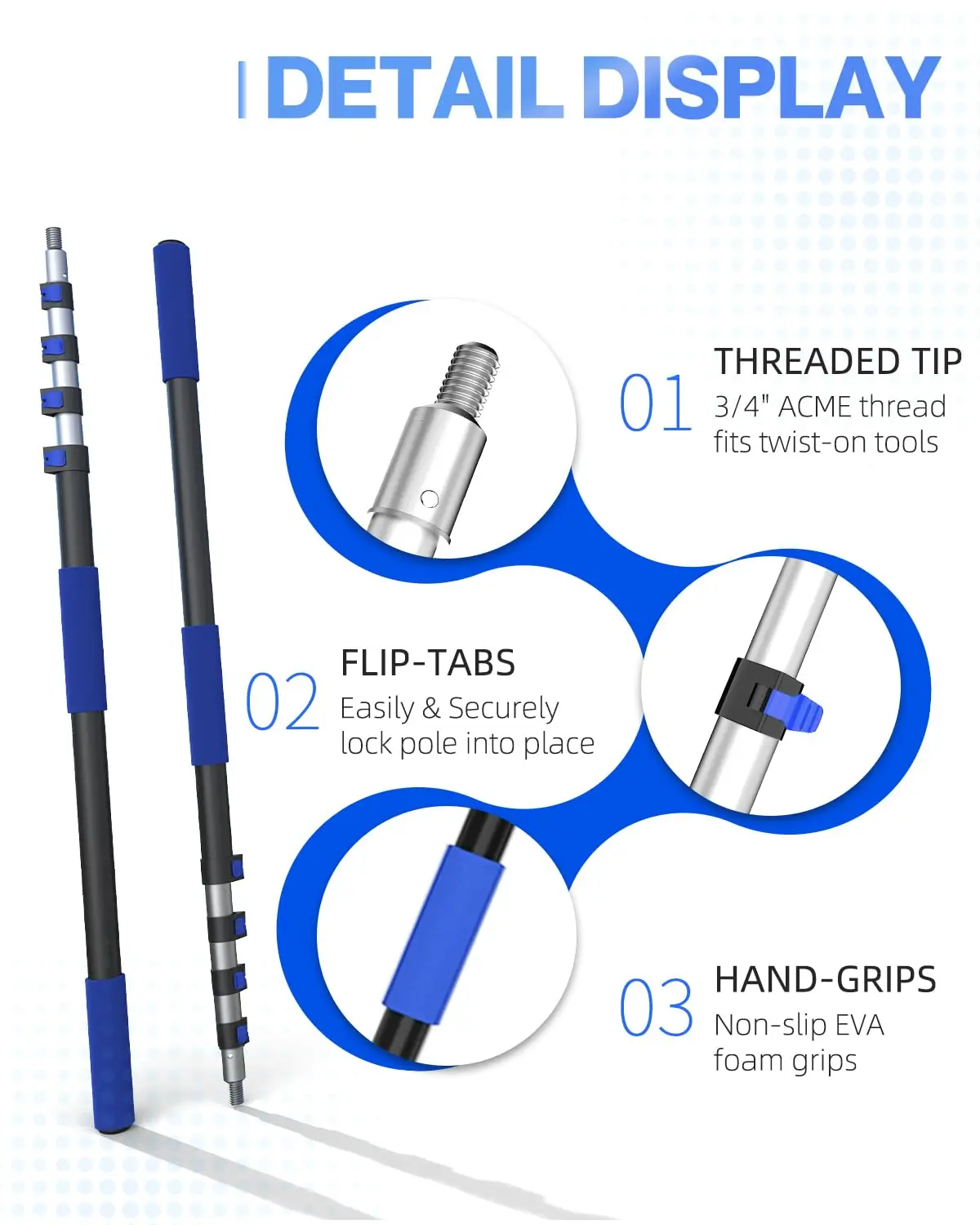 DETAIL DISPLAY

01
THREADED TIP
3/4" ACME thread fits twist-on tools

02
FLIP-TABS
Easily & Securely lock pole into place

03
HAND-GRIPS
Non-slip EVA foam grips