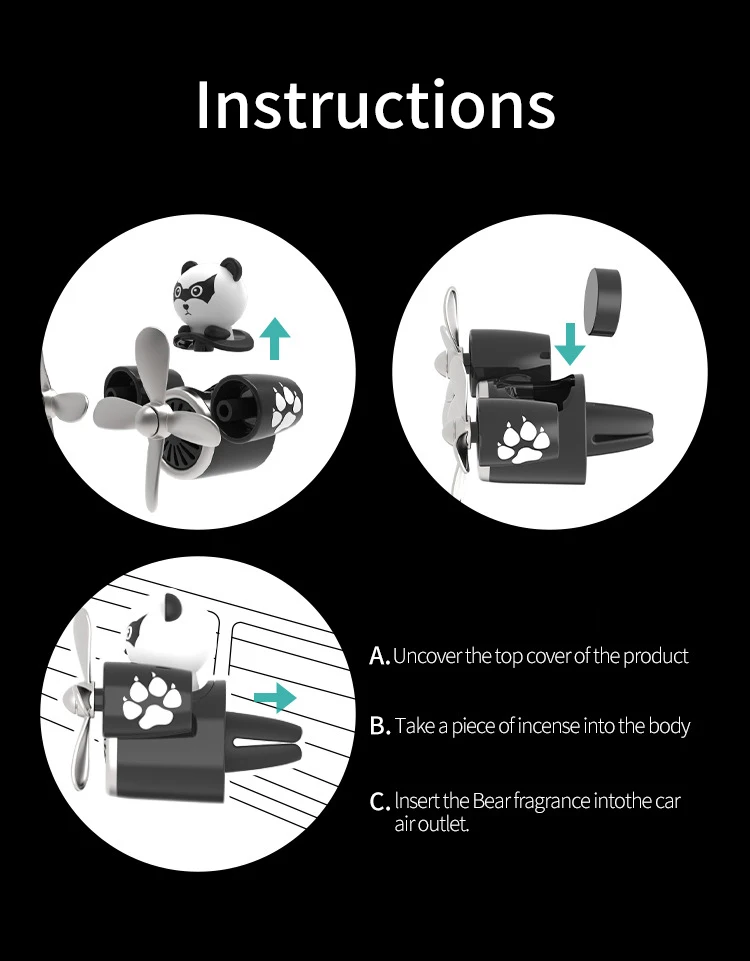 Instructions

A. Uncover the top cover of the product

B. Take a piece of incense into the body

C. Insert the Bear fragrance intothe car air outlet.