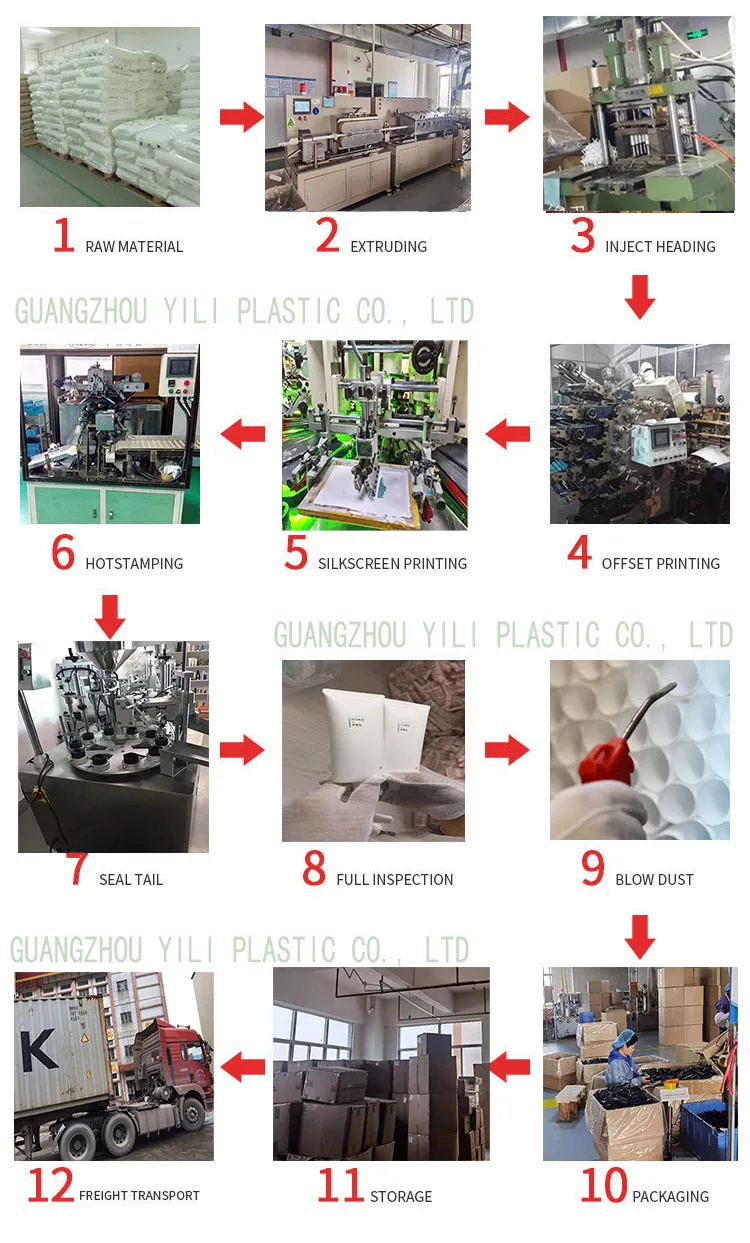 1 RAW MATERIAL

2 EXTRUDING

3 INJECT HEADING

GUANGZHOU YILI PLASTIC CO., LTD

6 HOTSTAMPING

5 SILKSCREEN PRINTING

4 OFFSET PRINTING

GUANGZHOU YILI PLASTIC CO., LTD

7 SEAL TAIL

8 FULL INSPECTION

9 BLOW DUST

GUANGZHOU YILI PLASTIC CO., LTD

K

12 FREIGHT TRANSPORT

11 STORAGE

10 PACKAGING