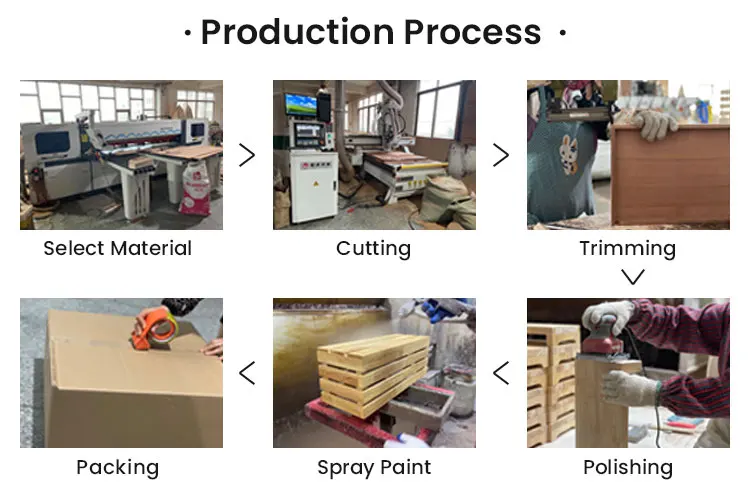 · Production Process ·

Select Material

Cutting

Trimming

Packing

Spray Paint

Polishing