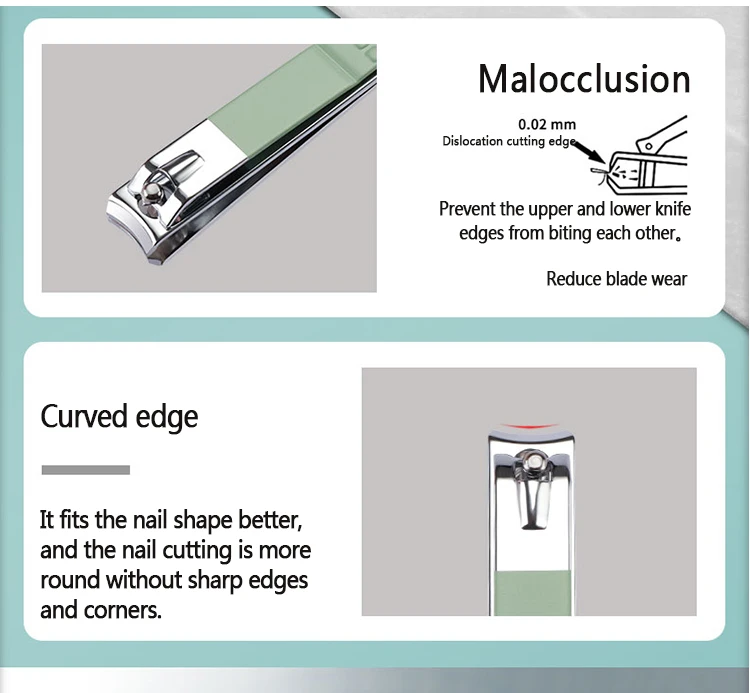 Malocclusion

0.02 mm
Dislocation cutting edge

Prevent the upper and lower knife edges from biting each other。

Reduce blade wear

Curved edge

It fits the nail shape better, and the nail cutting is more round without sharp edges and corners.