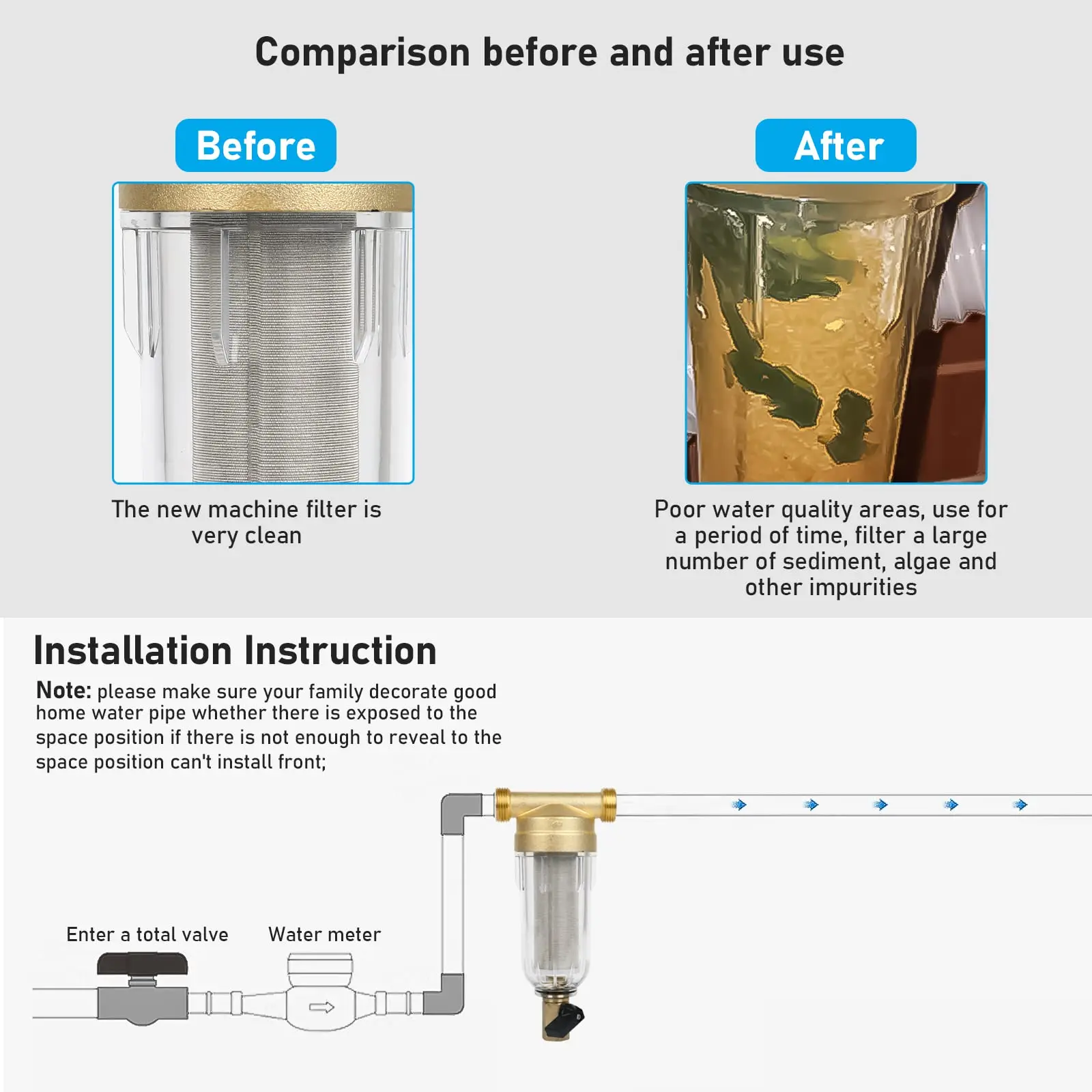 Comparison before and after use

Before

The new machine filter is very clean

After

Poor water quality areas, use for a period of time, filter a large number of sediment, algae and other impurities

Installation Instruction

Note: please make sure your family decorate good home water pipe whether there is exposed to the space position if there is not enough to reveal to the space position can't install front;

Enter a total valve

Water meter