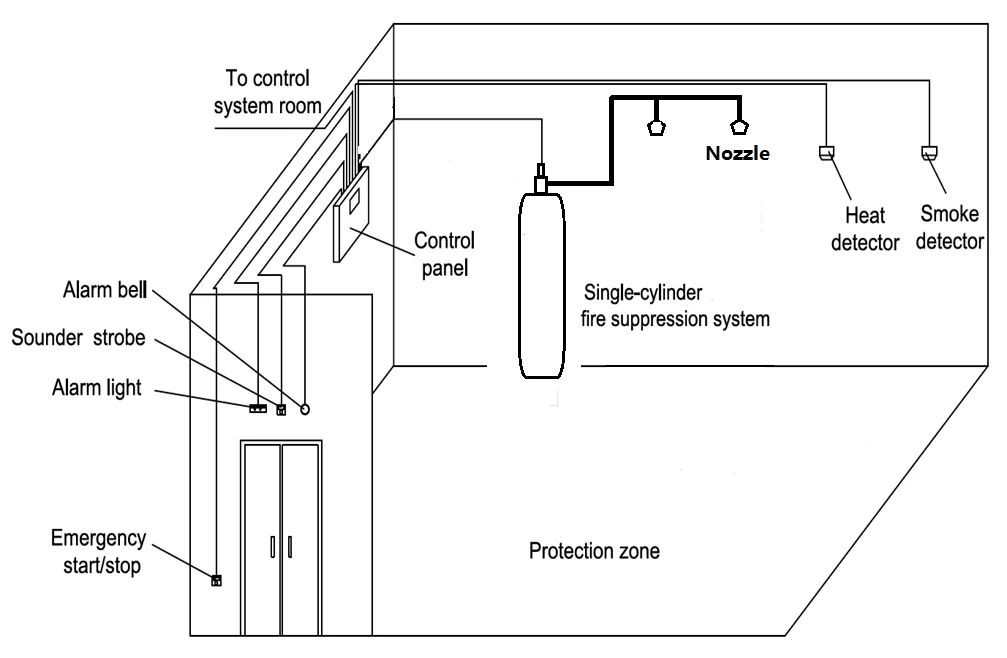 To control system room

Nozzle

Heat detector

Smoke detector

Control panel

Alarm bell

Sounder strobe

Alarm light

Single-cylinder fire suppression system

Emergency start/stop

Protection zone