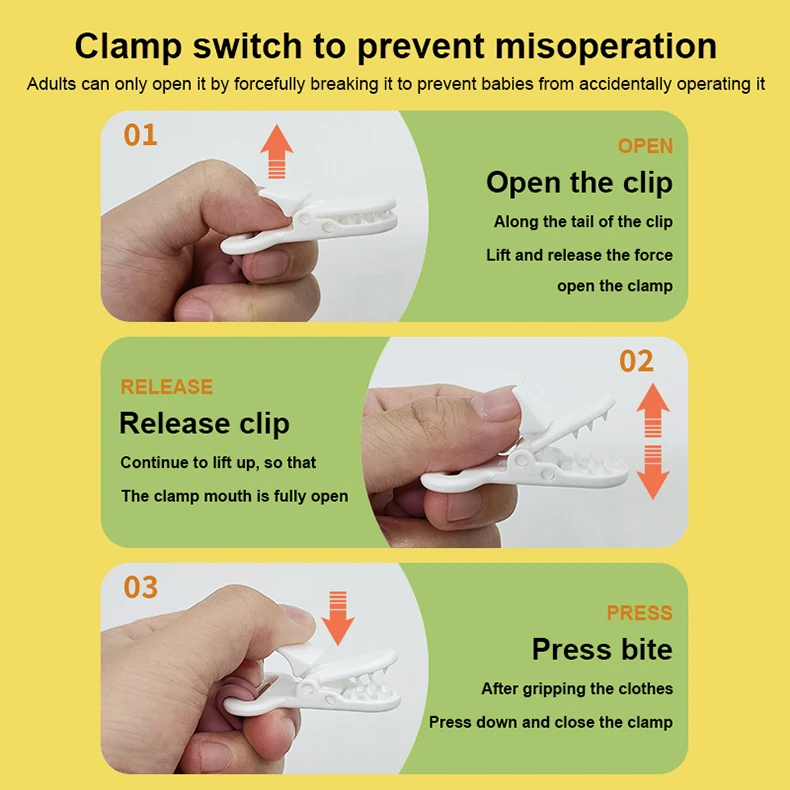 Clamp switch to prevent misoperation

Adults can only open it by forcefully breaking it to prevent babies from accidentally operating it

01

OPEN

Open the clip

Along the tail of the clip

Lift and release the force

open the clamp

RELEASE

Release clip

Continue to lift up, so that

The clamp mouth is fully open

02

03

PRESS

Press bite

After gripping the clothes

Press down and close the clamp