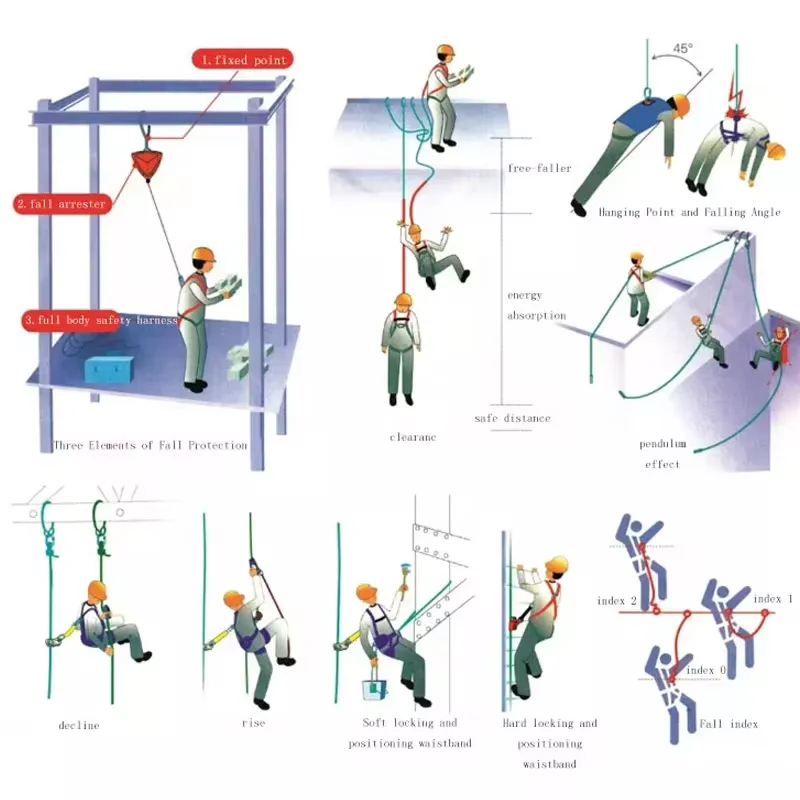 1. fixed point

2. fall arrester

3. full body safety harness

Three Elements of Fall Protection

free-faller

energy absorption

safe distance

clearanc

45°

Hanging Point and Falling Angle

pendulum effect

decline

rise

Soft locking and positioning waistband

Hard locking and positioning waistband

index 2

index 1

index 0

Fall index