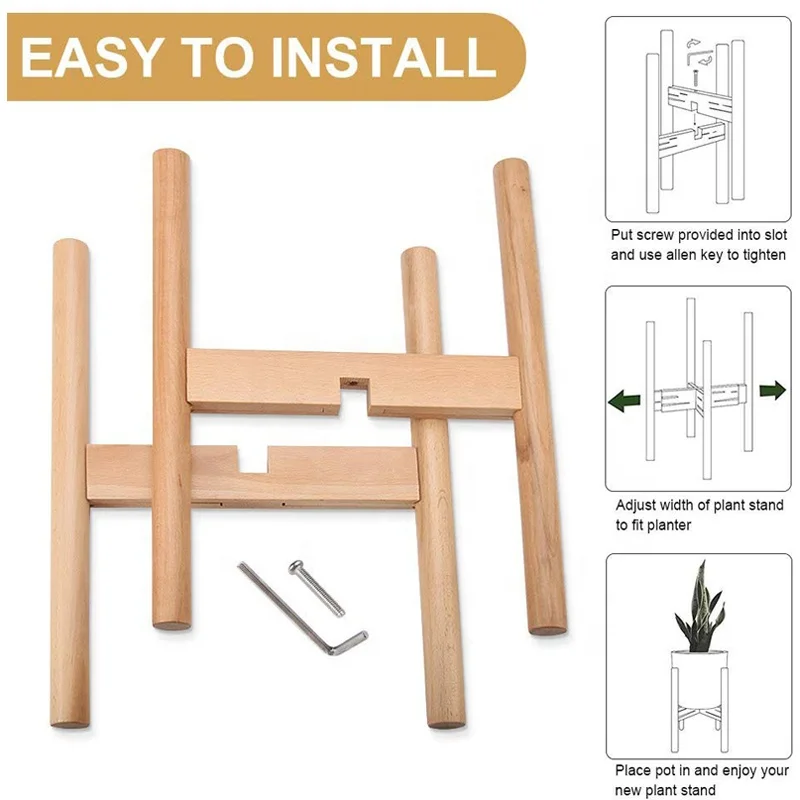 EASY TO INSTALL

Put screw provided into slot and use allen key to tighten

Adjust width of plant stand to fit planter

Place pot in and enjoy your new plant stand