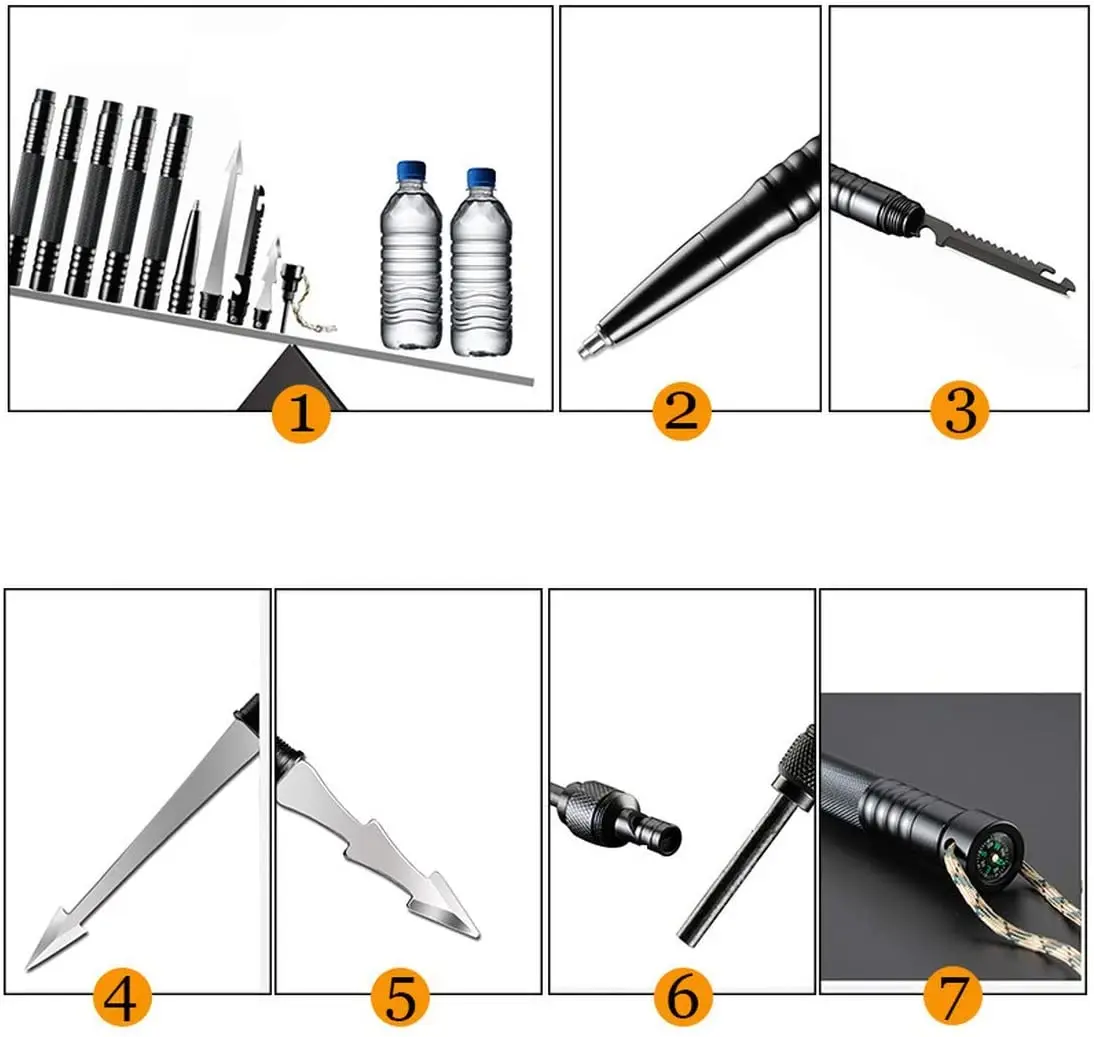 1

2

3

4

5

6

7