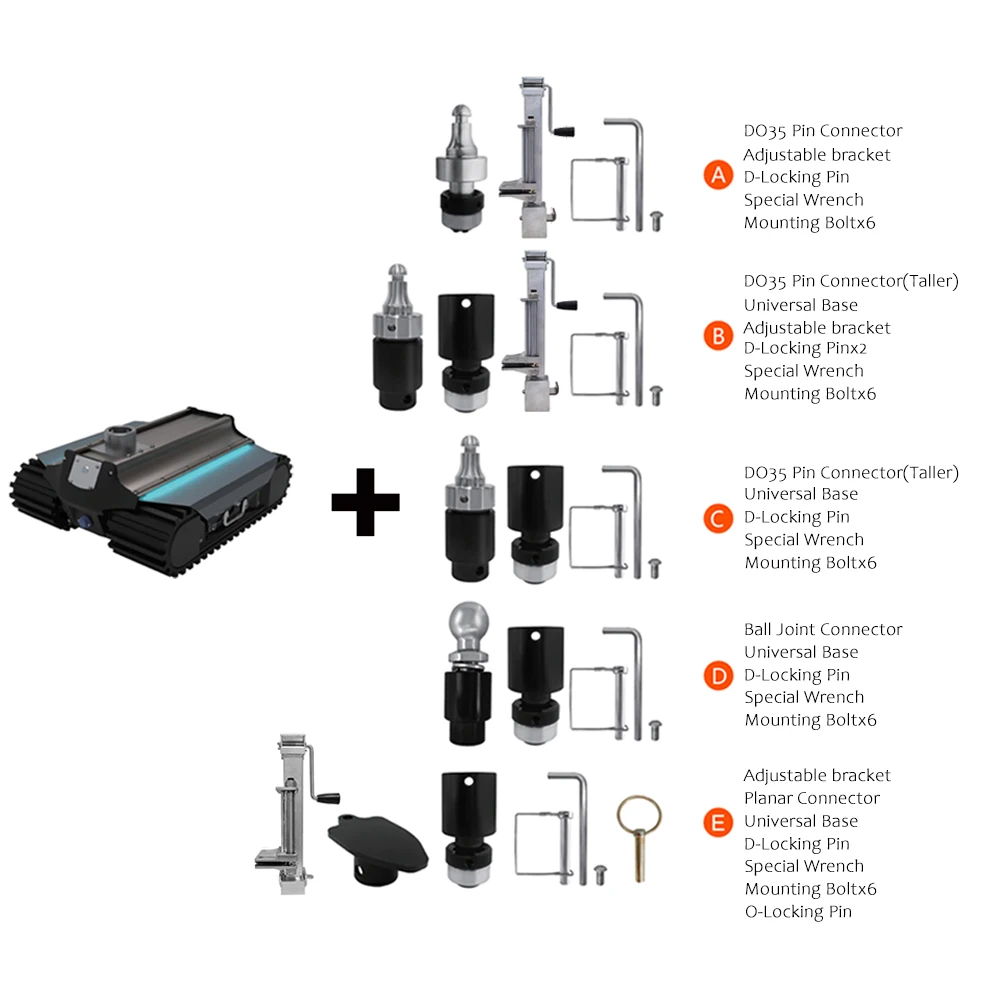 +

A
DO35 Pin Connector
Adjustable bracket
D-Locking Pin
Special Wrench
Mounting Boltx6

B
DO35 Pin Connector(Taller)
Universal Base
Adjustable bracket
D-Locking Pinx2
Special Wrench
Mounting Boltx6

C
DO35 Pin Connector(Taller)
Universal Base
D-Locking Pin
Special Wrench
Mounting Boltx6

D
Ball Joint Connector
Universal Base
D-Locking Pin
Special Wrench
Mounting Boltx6

E
Adjustable bracket
Planar Connector
Universal Base
D-Locking Pin
Special Wrench
Mounting Boltx6
O-Locking Pin