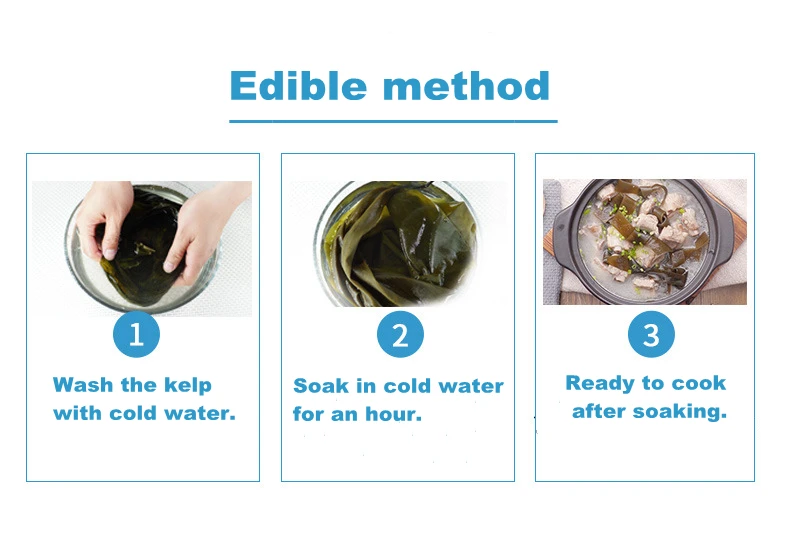 Edible method

1

Wash the kelp with cold water.

2

Soak in cold water for an hour.

3

Ready to cook after soaking.