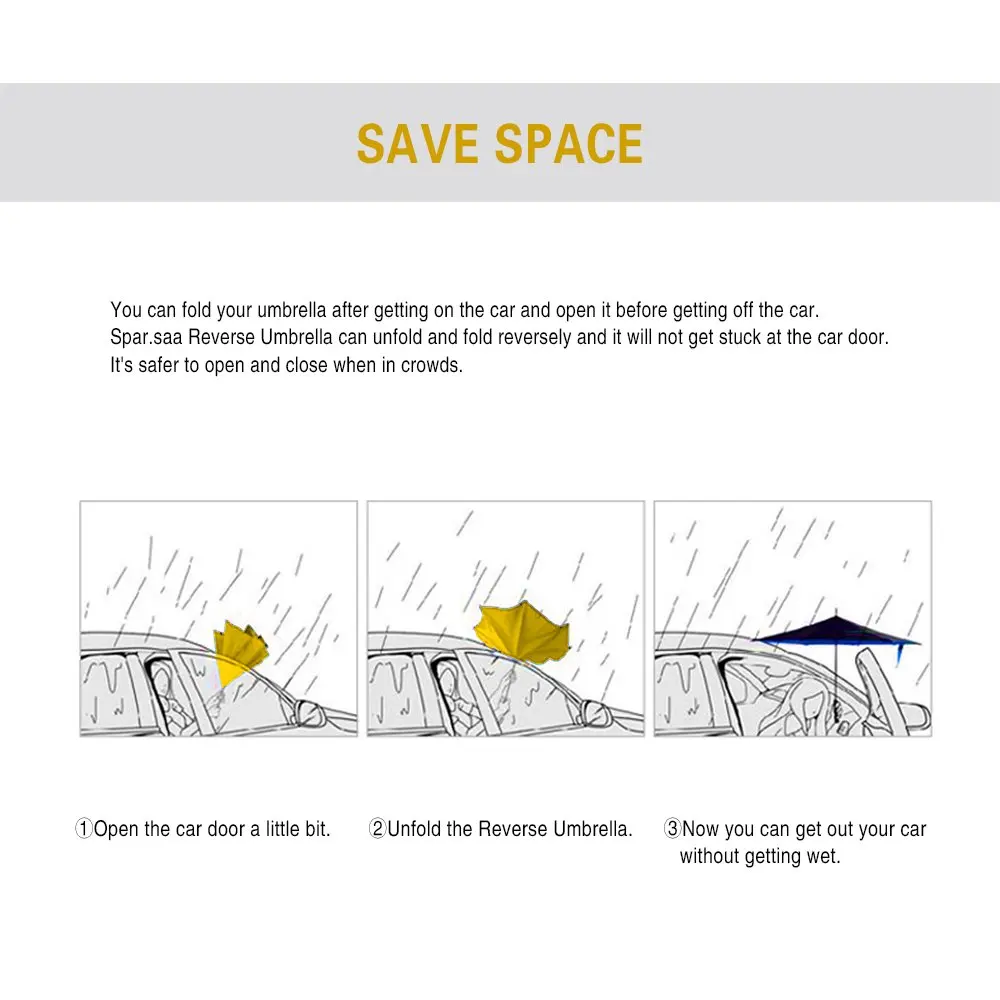 SAVE SPACE

You can fold your umbrella after getting on the car and open it before getting off the car. Spar.saa Reverse Umbrella can unfold and fold reversely and it will not get stuck at the car door. It's safer to open and close when in crowds.

①Open the car door a little bit.

②Unfold the Reverse Umbrella.

③Now you can get out your car without getting wet.