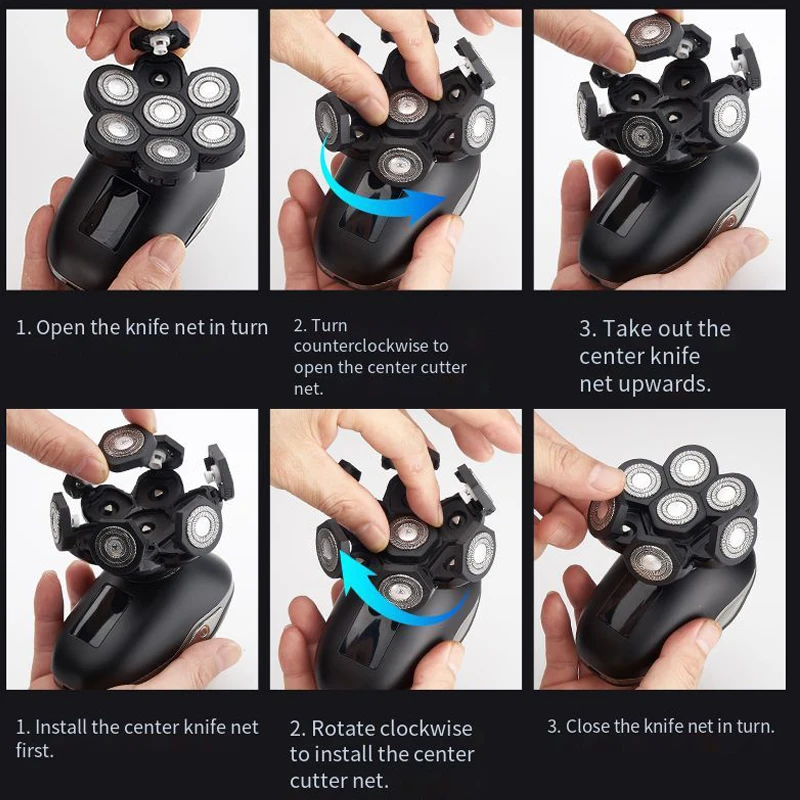 1. Open the knife net in turn

2. Turn counterclockwise to open the center cutter net.

3. Take out the center knife net upwards.

1. Install the center knife net first.

2. Rotate clockwise to install the center cutter net.

3. Close the knife net in turn.