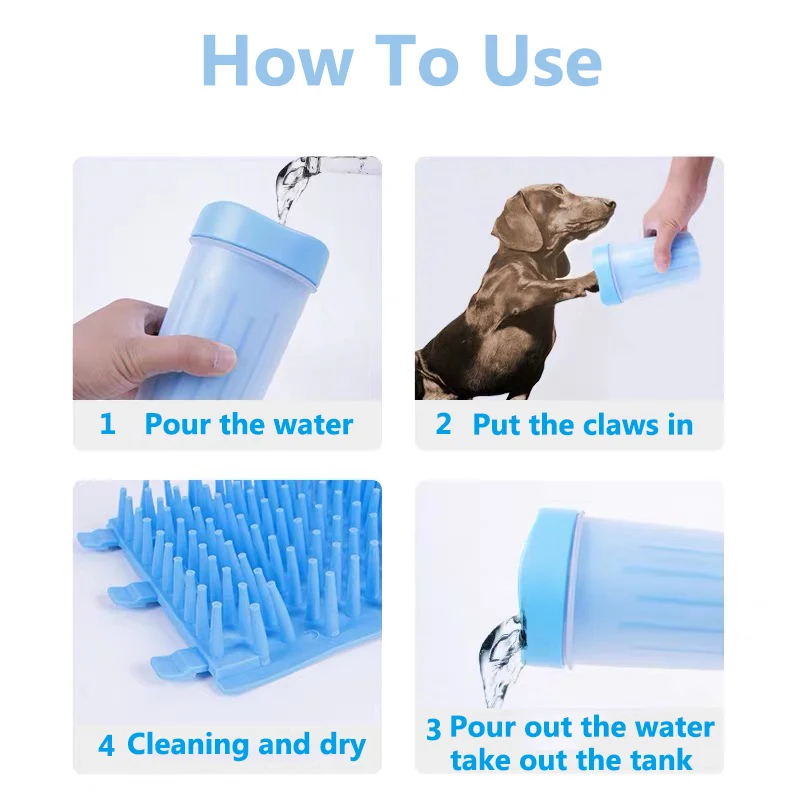 How To Use

1 Pour the water

2 Put the claws in

4 Cleaning and dry

3 Pour out the water take out the tank