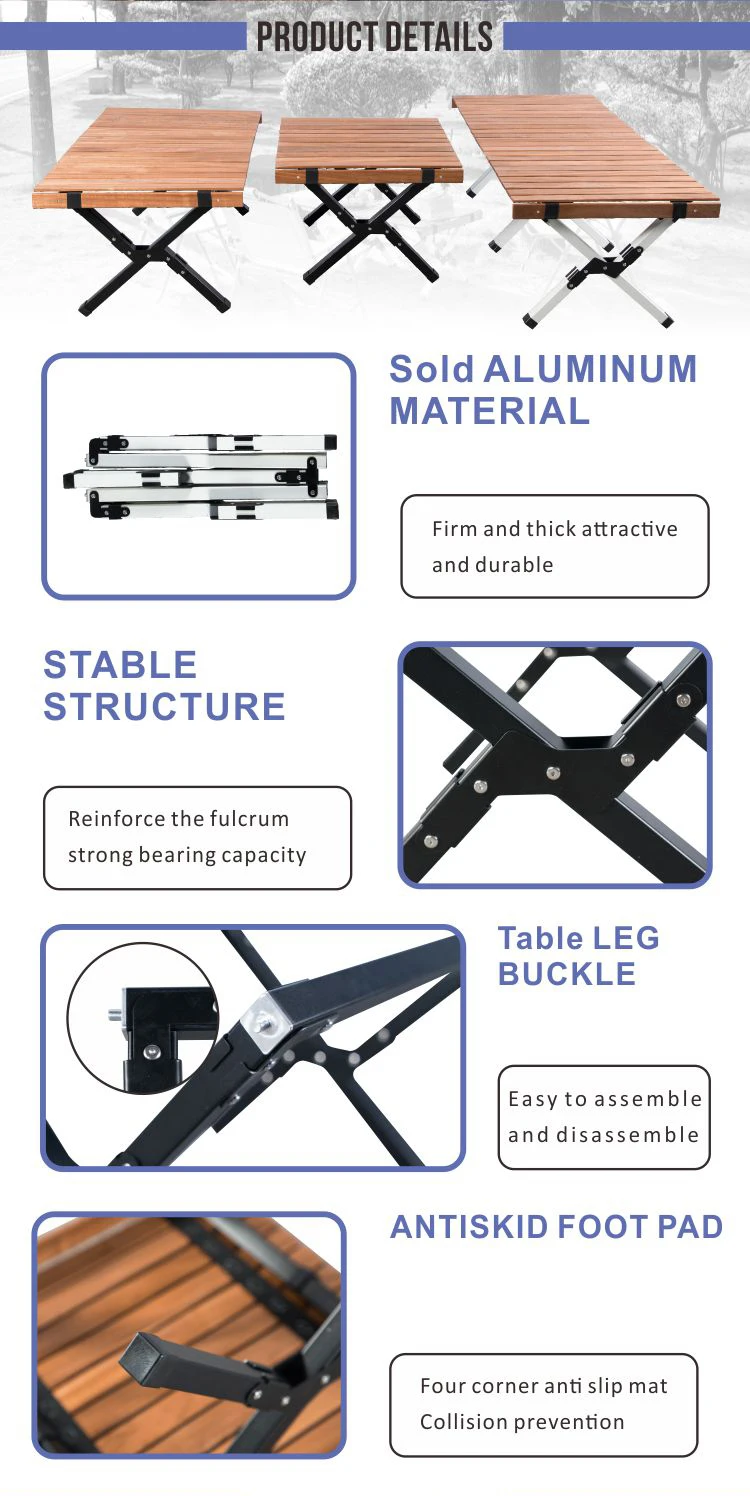 PRODUCT DETAILS

Sold ALUMINUM MATERIAL

Firm and thick attractive and durable

STABLE STRUCTURE

Reinforce the fulcrum strong bearing capacity

Table LEG BUCKLE

Easy to assemble and disassemble

ANTISKID FOOT PAD

Four corner anti slip mat Collision prevention