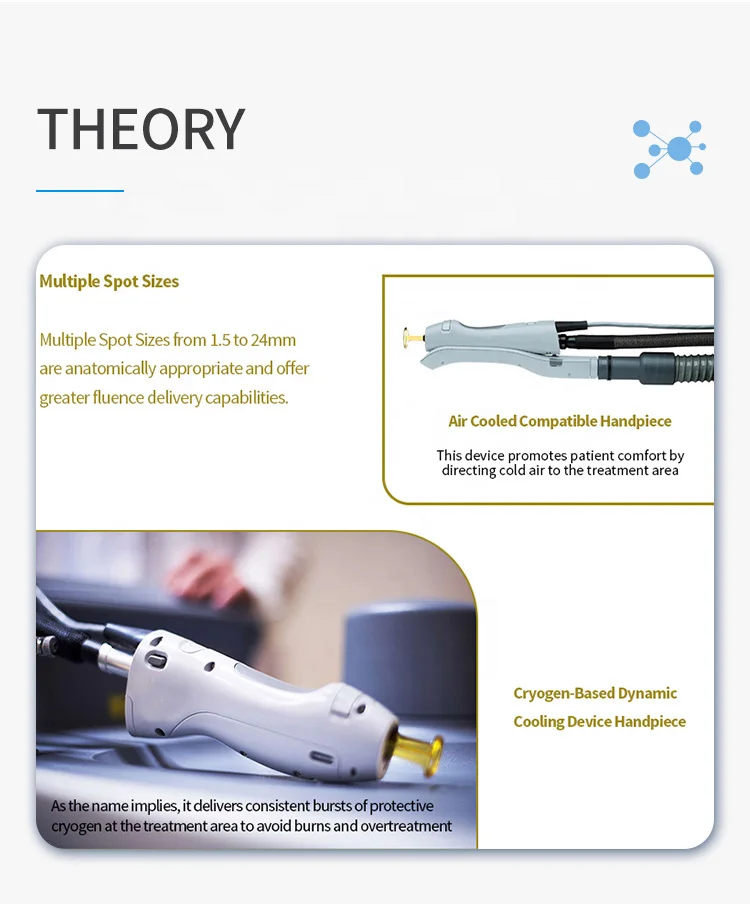 THEORY

Multiple Spot Sizes

Multiple Spot Sizes from 1.5 to 24mm are anatomically appropriate and offer greater fluence delivery capabilities.

Air Cooled Compatible Handpiece

This device promotes patient comfort by directing cold air to the treatment area

Cryogen-Based Dynamic Cooling Device Handpiece

As the name implies, it delivers consistent bursts of protective cryogen at the treatment area to avoid burns and overtreatment