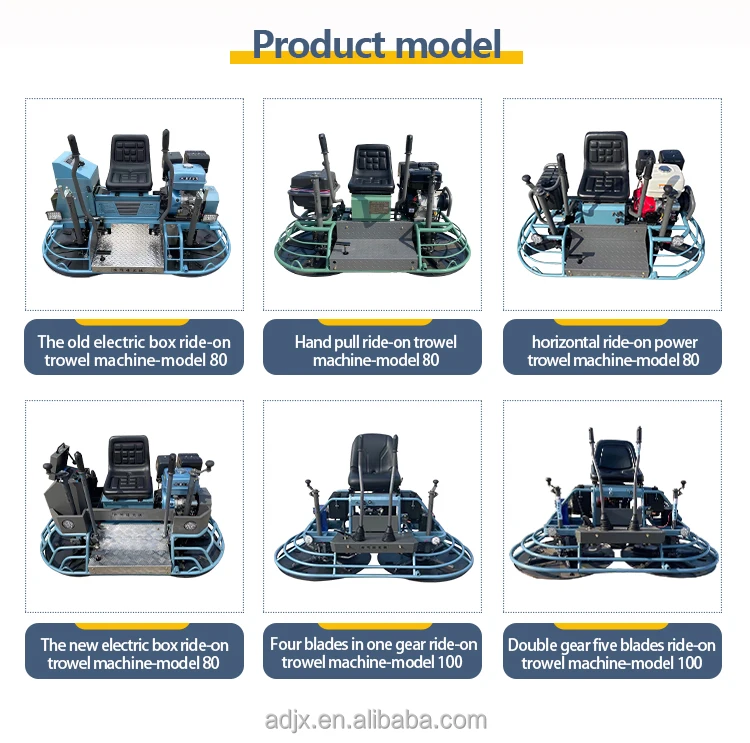 Product model

The old electric box ride-on trowel machine-model 80

Hand pull ride-on trowel machine-model 80

horizontal ride-on power trowel machine-model 80

The new electric box ride-on trowel machine-model 80

Four blades in one gear ride-on trowel machine-model 100

Double gear five blades ride-on trowel machine-model 100

adjx.en.alibaba.com