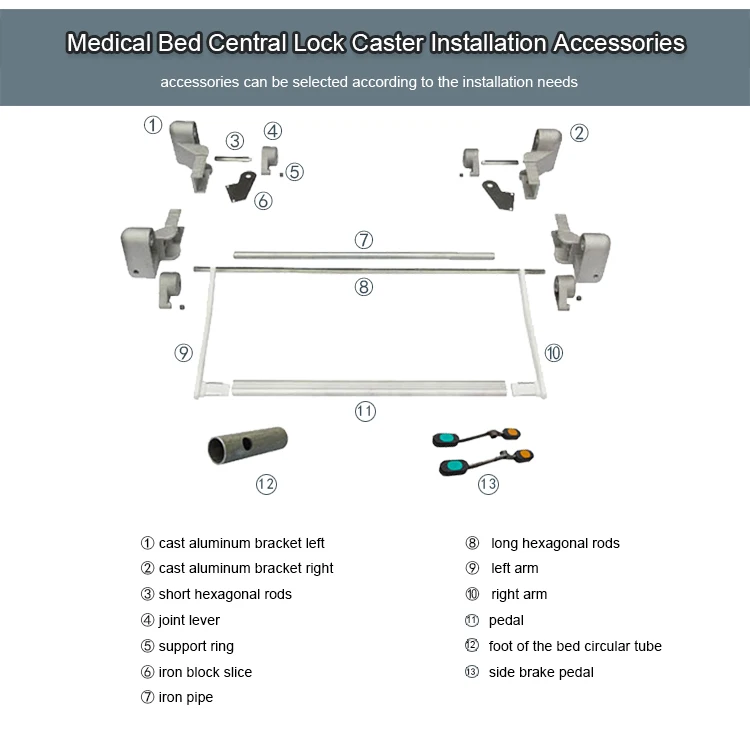 Medical Bed Central Lock Caster Installation Accessories

accessories can be selected according to the installation needs

①
③
④
⑤
⑥
②
⑦
⑧
⑨
⑩
⑪
⑫
⑬

① cast aluminum bracket left
② cast aluminum bracket right
③ short hexagonal rods
④ joint lever
⑤ support ring
⑥ iron block slice
⑦ iron pipe

⑧ long hexagonal rods
⑨ left arm
⑩ right arm
⑪ pedal
⑫ foot of the bed circular tube
⑬ side brake pedal