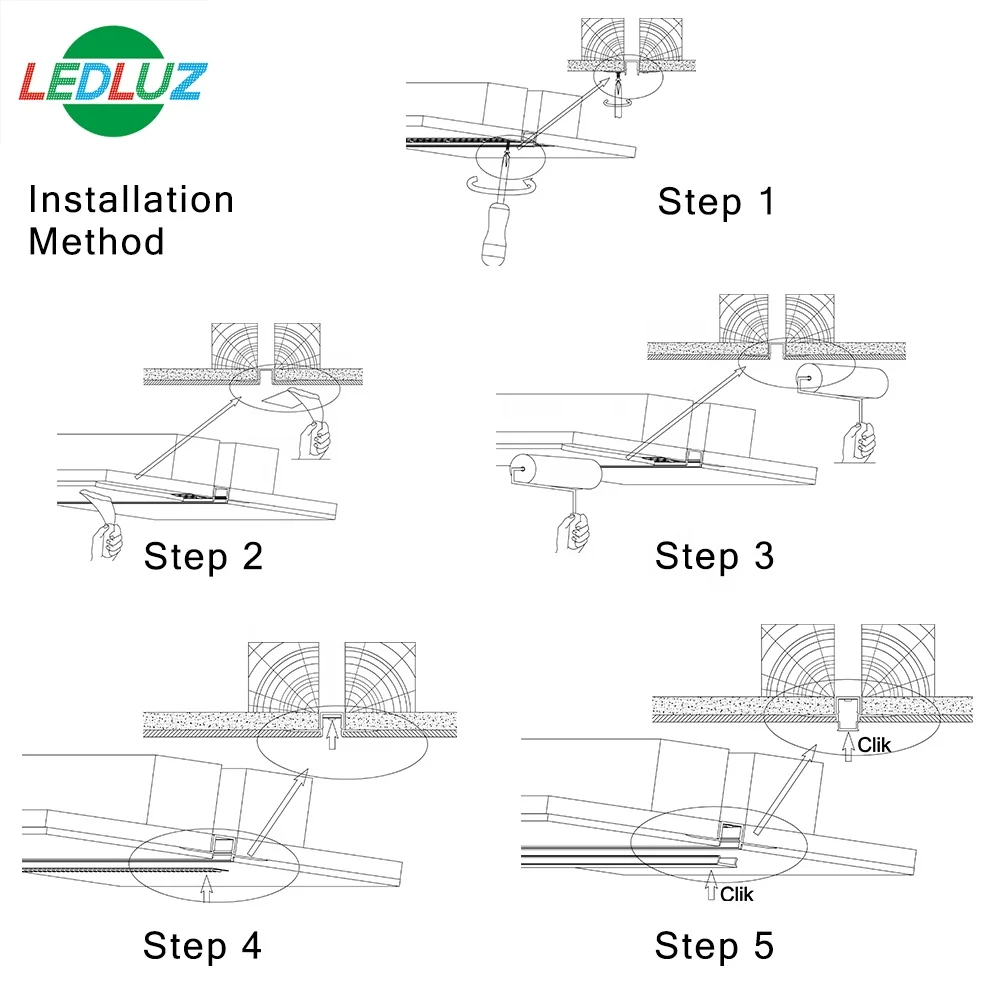 LEDLUZ

Installation Method

Step 1

Step 2

Step 3

Step 4

Clik

Clik

Step 5