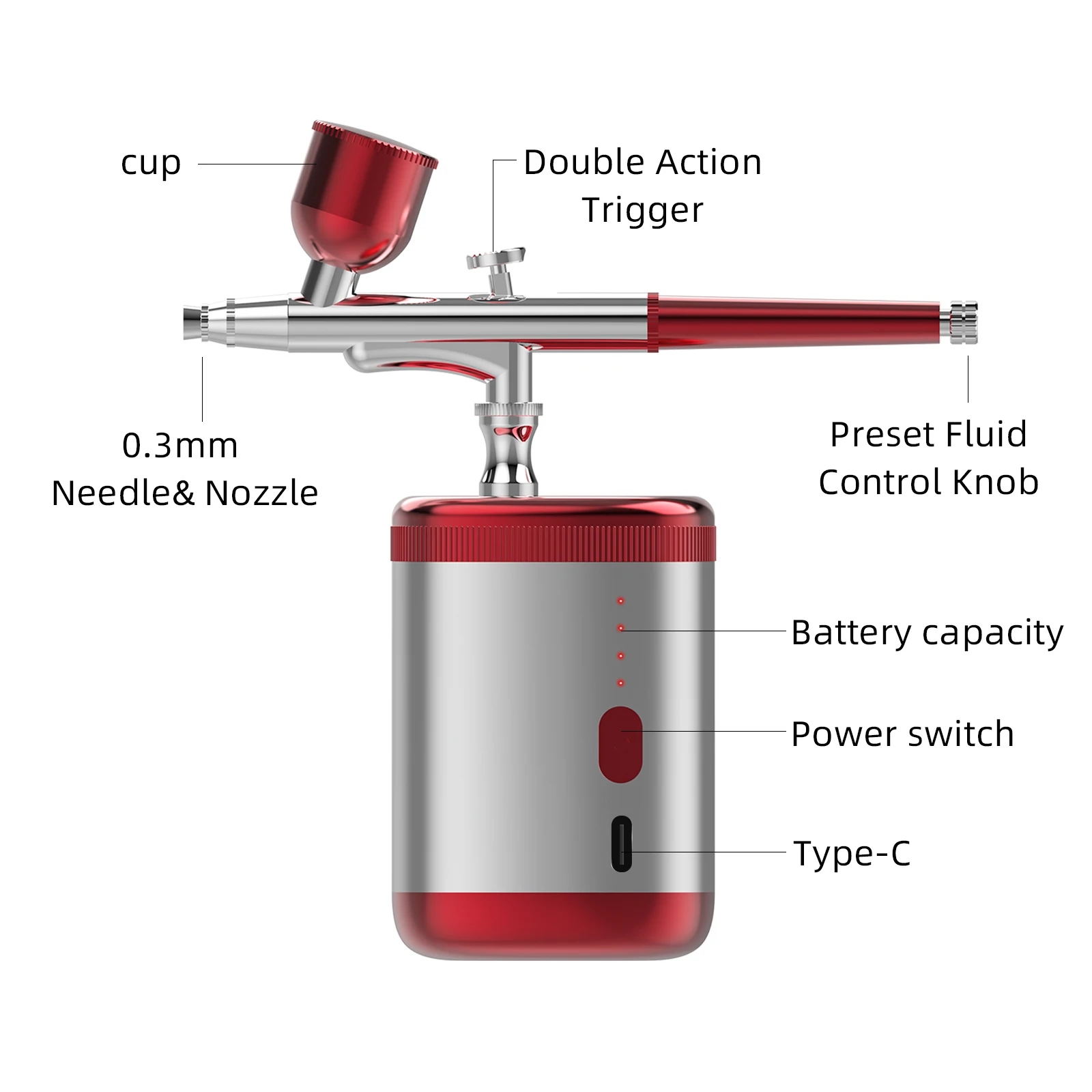 cup

Double Action Trigger

0.3mm Needle& Nozzle

Preset Fluid Control Knob

Battery capacity

Power switch

Type-C