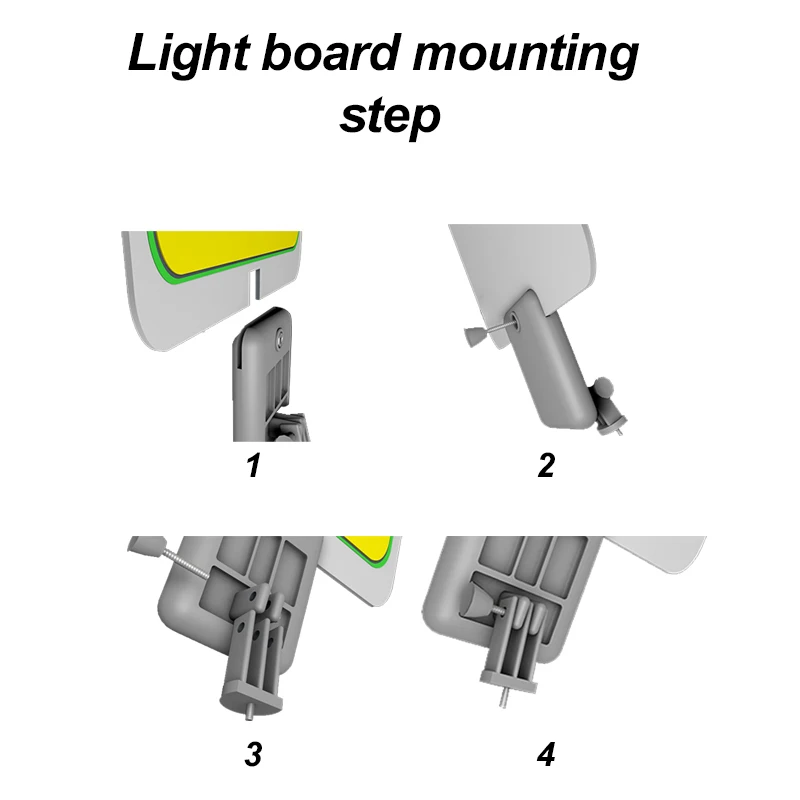 Light board mounting step

1

2

3

4