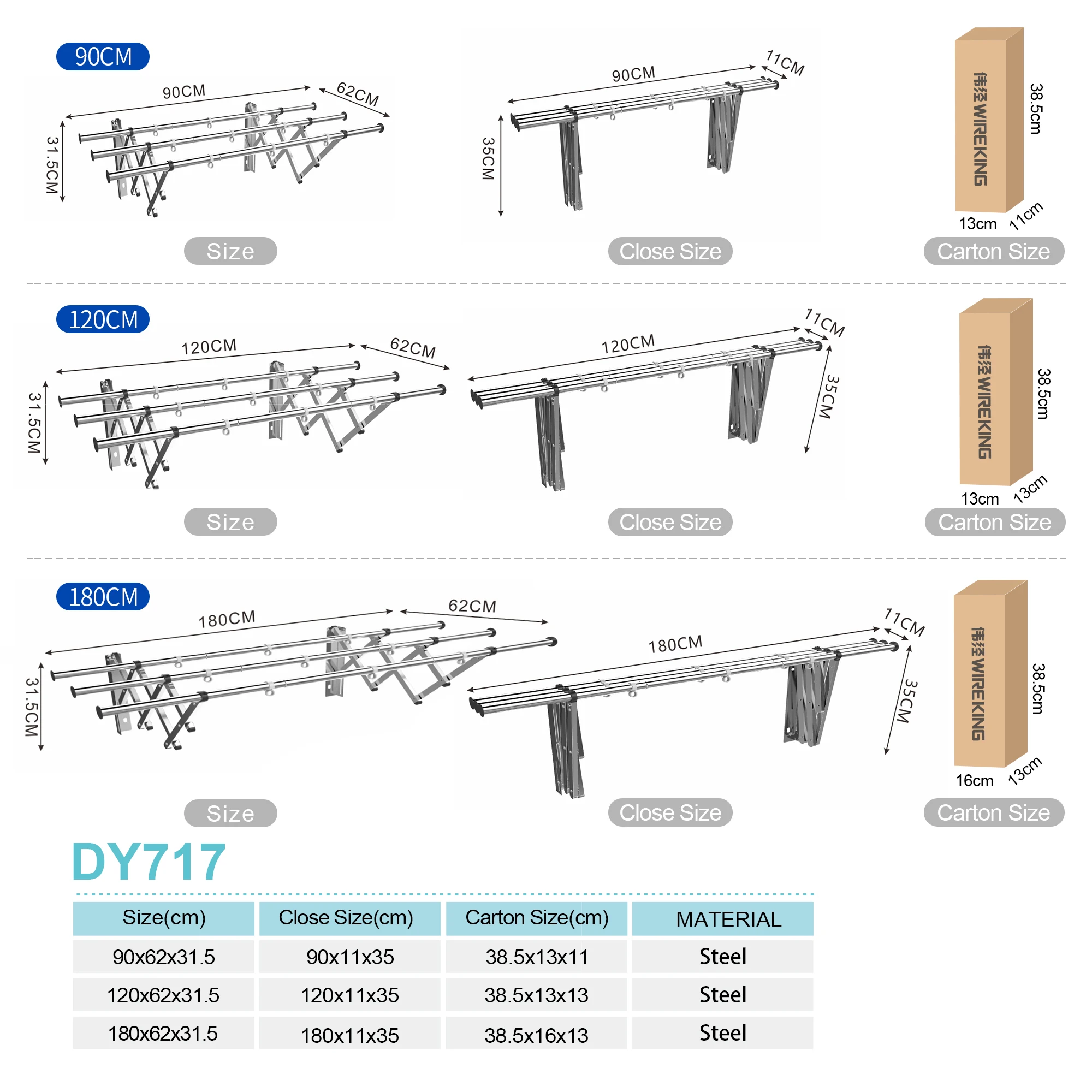 90CM

90CM
62CM
31.5CM

Size

90CM
11CM
35CM

Close Size

伟经WIREKING
38.5cm
13cm
11cm

Carton Size

120CM

120CM
62CM
31.5CM

Size

120CM
11CM
35CM

Close Size

伟经WIREKING
38.5cm
13cm
13cm

Carton Size

180CM

180CM
62CM
31.5CM

Size

180CM
11CM
35CM

Close Size

伟经WIREKING
38.5cm
16cm
13cm

Carton Size

DY717

| Size(cm) | Close Size(cm) | Carton Size(cm) | MATERIAL |
|---|---|---|---|
| 90x62x31.5 | 90x11x35 | 38.5x13x11 | Steel |
| 120x62x31.5 | 120x11x35 | 38.5x13x13 | Steel |
| 180x62x31.5 | 180x11x35 | 38.5x16x13 | Steel |