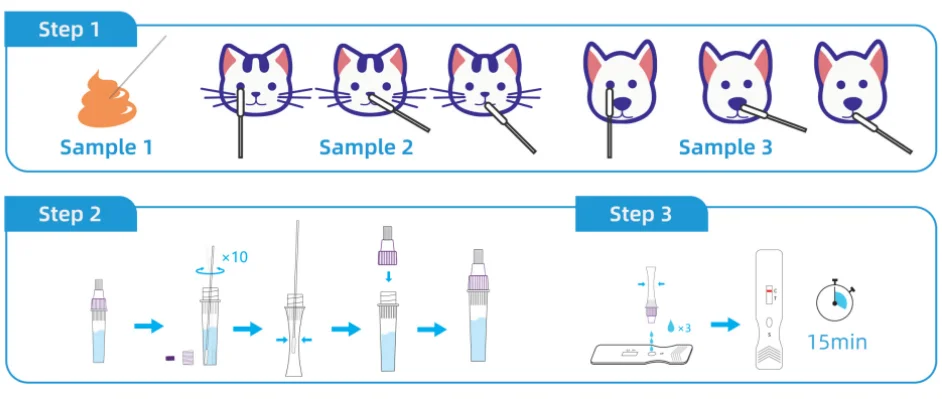 Step 1

Sample 1

Sample 2

Sample 3

Step 2

×10

Step 3

×3

C
T

S

15min