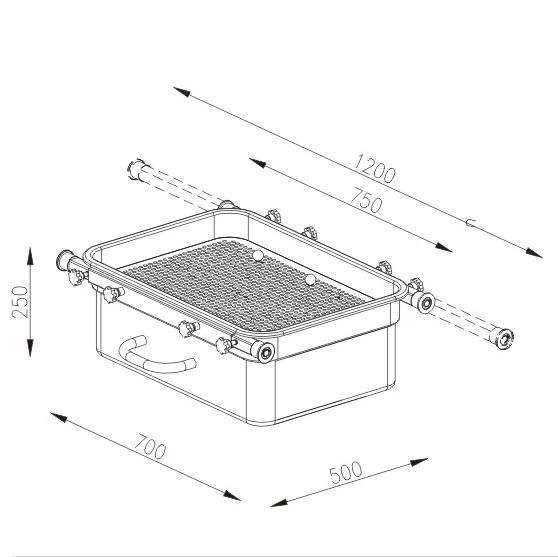 1200
750
250
700
500