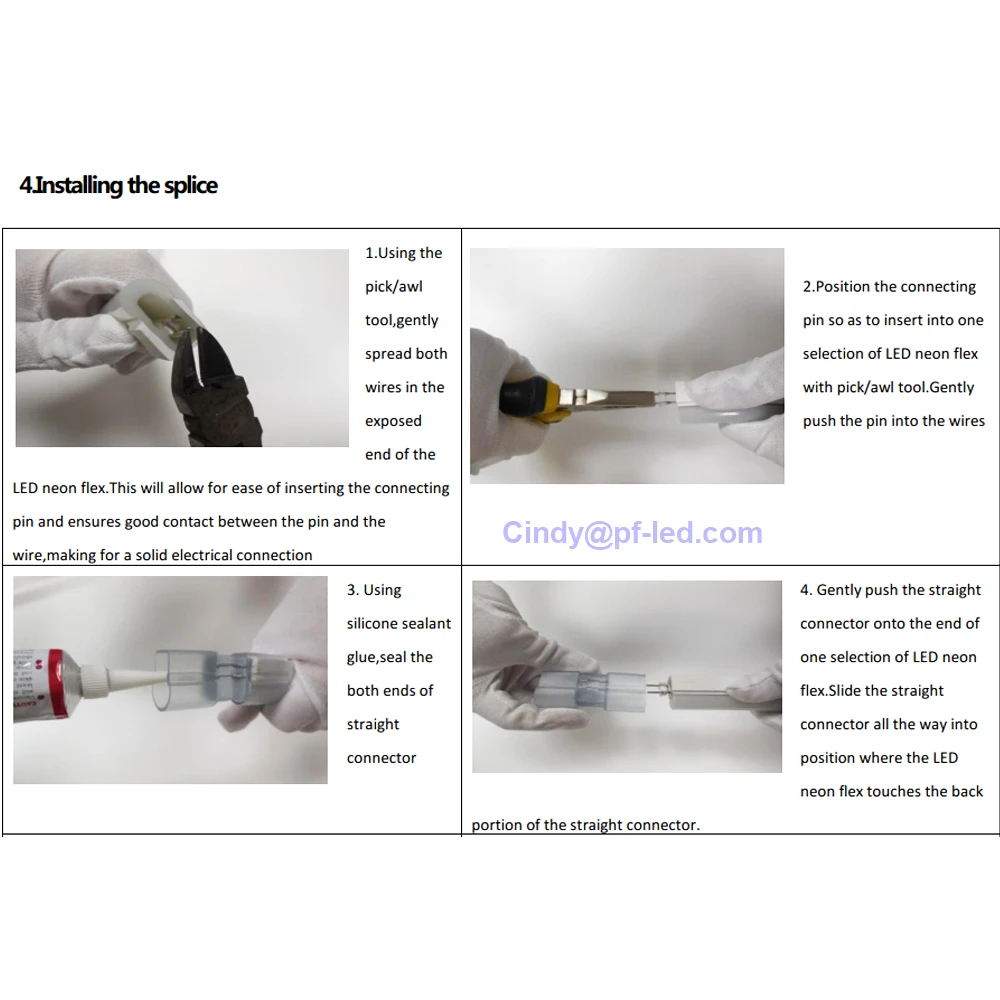 4.Installing the splice

1.Using the pick/awl tool,gently spread both wires in the exposed end of the LED neon flex.This will allow for ease of inserting the connecting pin and ensures good contact between the pin and the wire,making for a solid electrical connection

2.Position the connecting pin so as to insert into one selection of LED neon flex with pick/awl tool.Gently push the pin into the wires

Cindy@pf-led.com

3. Using silicone sealant glue,seal the both ends of straight connector

4. Gently push the straight connector onto the end of one selection of LED neon flex.Slide the straight connector all the way into position where the LED neon flex touches the back portion of the straight connector.