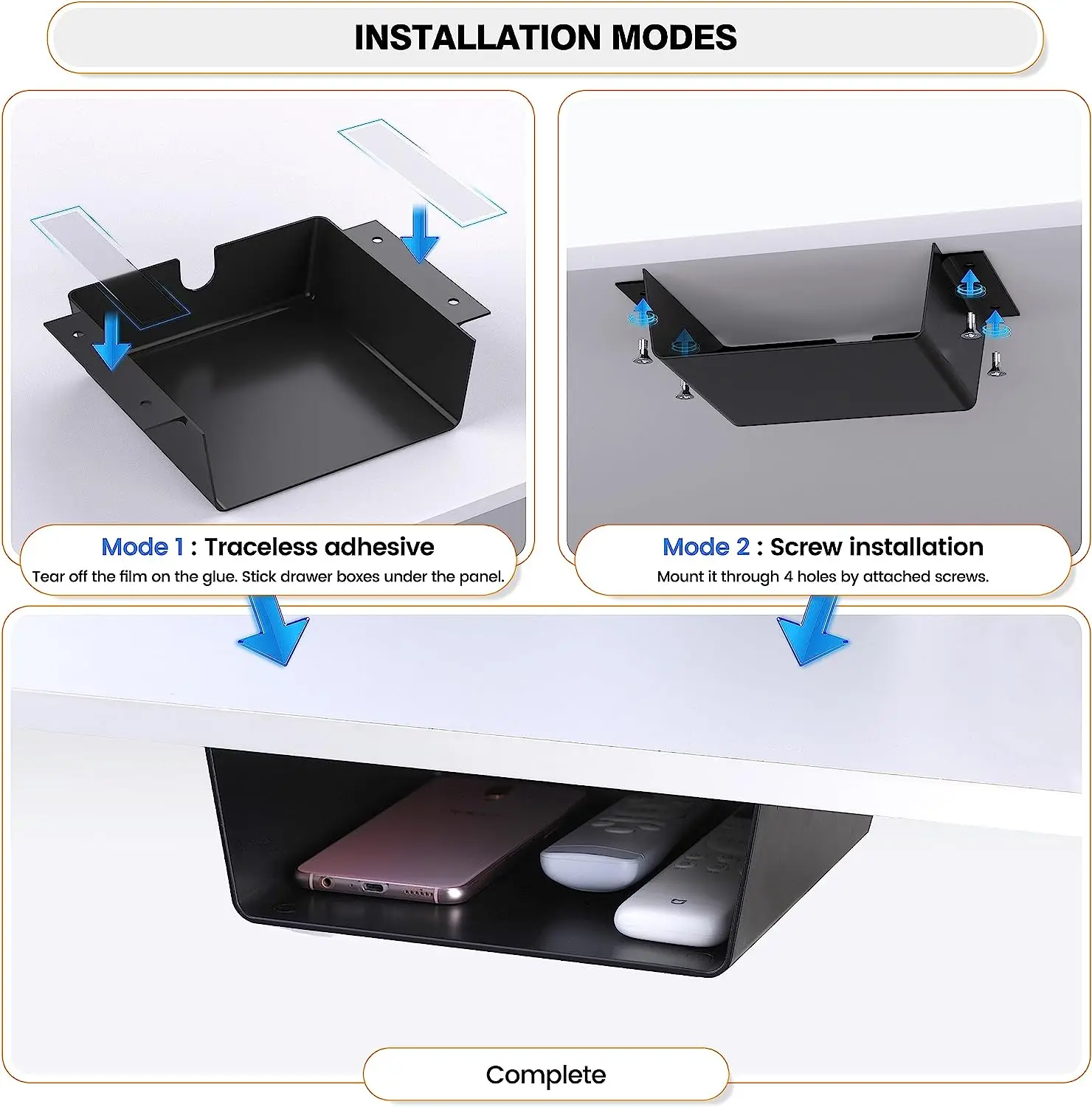 INSTALLATION MODES

Mode 1 : Traceless adhesive
Tear off the film on the glue. Stick drawer boxes under the panel.

Mode 2 : Screw installation
Mount it through 4 holes by attached screws.

Complete