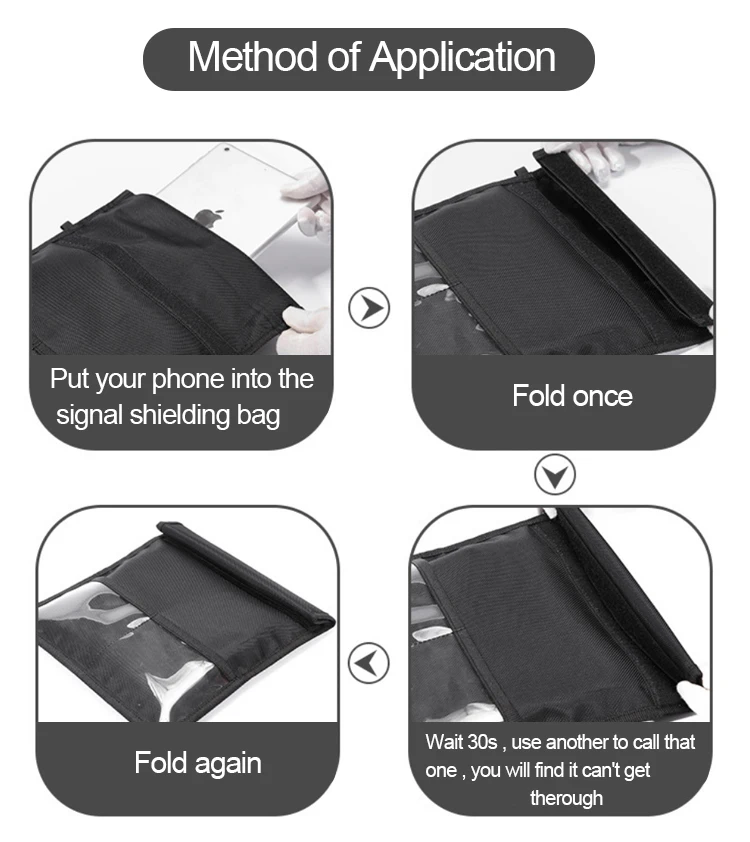 Method of Application

Put your phone into the signal shielding bag

Fold once

Fold again

Wait 30s , use another to call that one , you will find it can't get therough