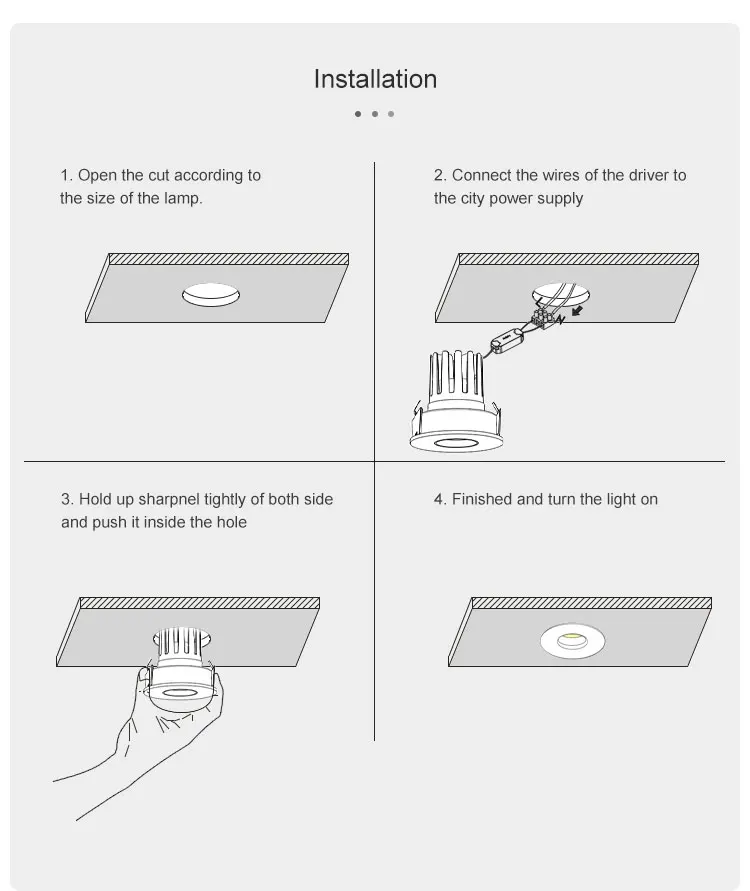 Installation

1. Open the cut according to the size of the lamp.

2. Connect the wires of the driver to the city power supply

3. Hold up sharpnel tightly of both side and push it inside the hole

4. Finished and turn the light on