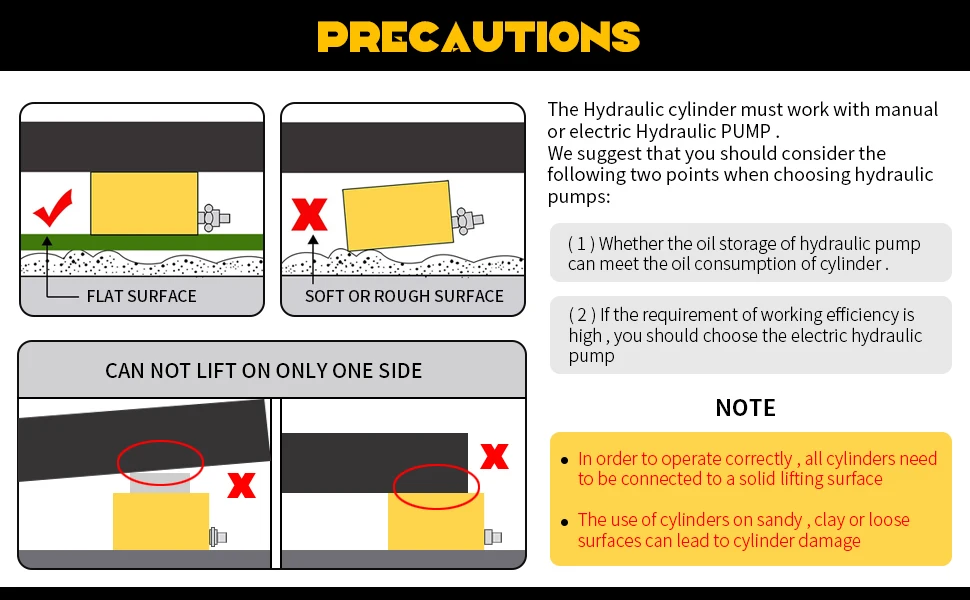 PRECAUTIONS

FLAT SURFACE

SOFT OR ROUGH SURFACE

CAN NOT LIFT ON ONLY ONE SIDE

The Hydraulic cylinder must work with manual or electric Hydraulic PUMP .
We suggest that you should consider the following two points when choosing hydraulic pumps:

( 1 ) Whether the oil storage of hydraulic pump can meet the oil consumption of cylinder .

( 2 ) If the requirement of working efficiency is high , you should choose the electric hydraulic pump

NOTE

In order to operate correctly , all cylinders need to be connected to a solid lifting surface

The use of cylinders on sandy , clay or loose surfaces can lead to cylinder damage