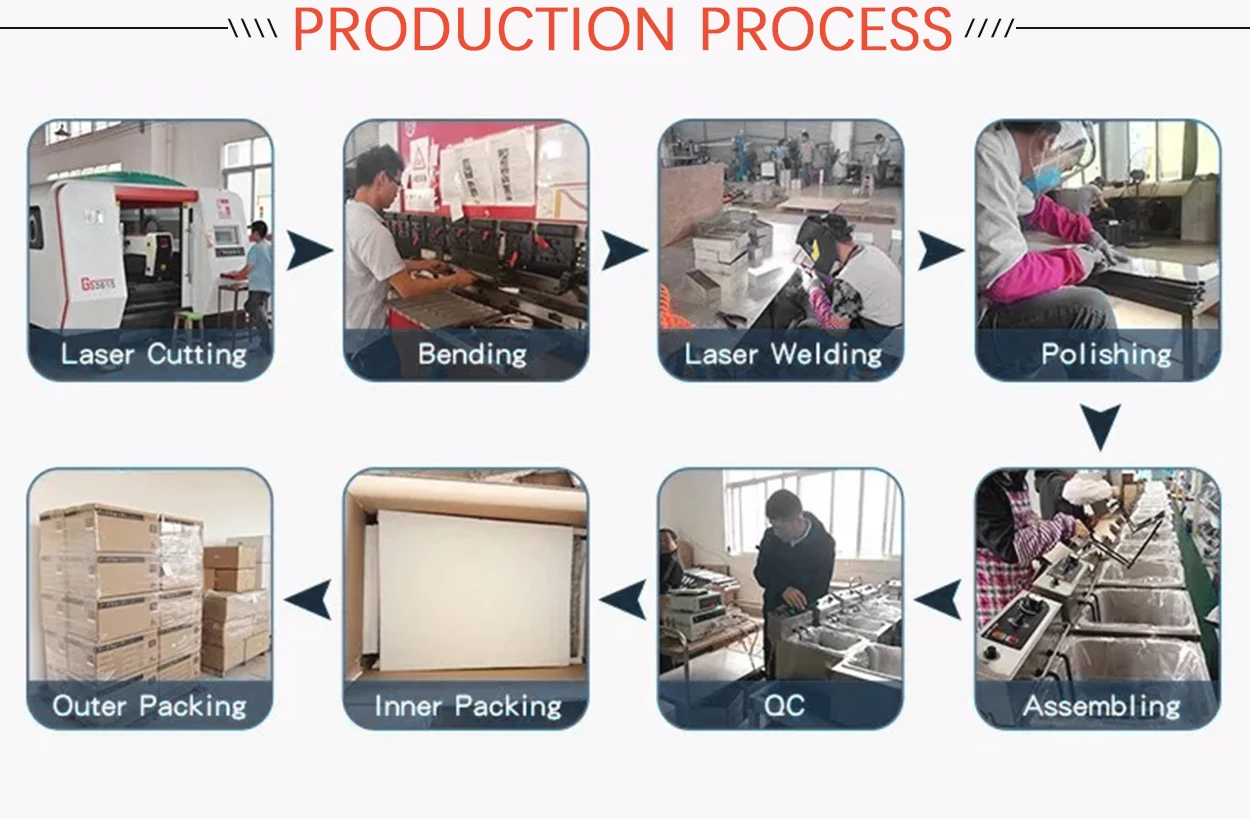 PRODUCTION PROCESS

Laser Cutting

Bending

Laser Welding

Polishing

Assembling

QC

Inner Packing

Outer Packing