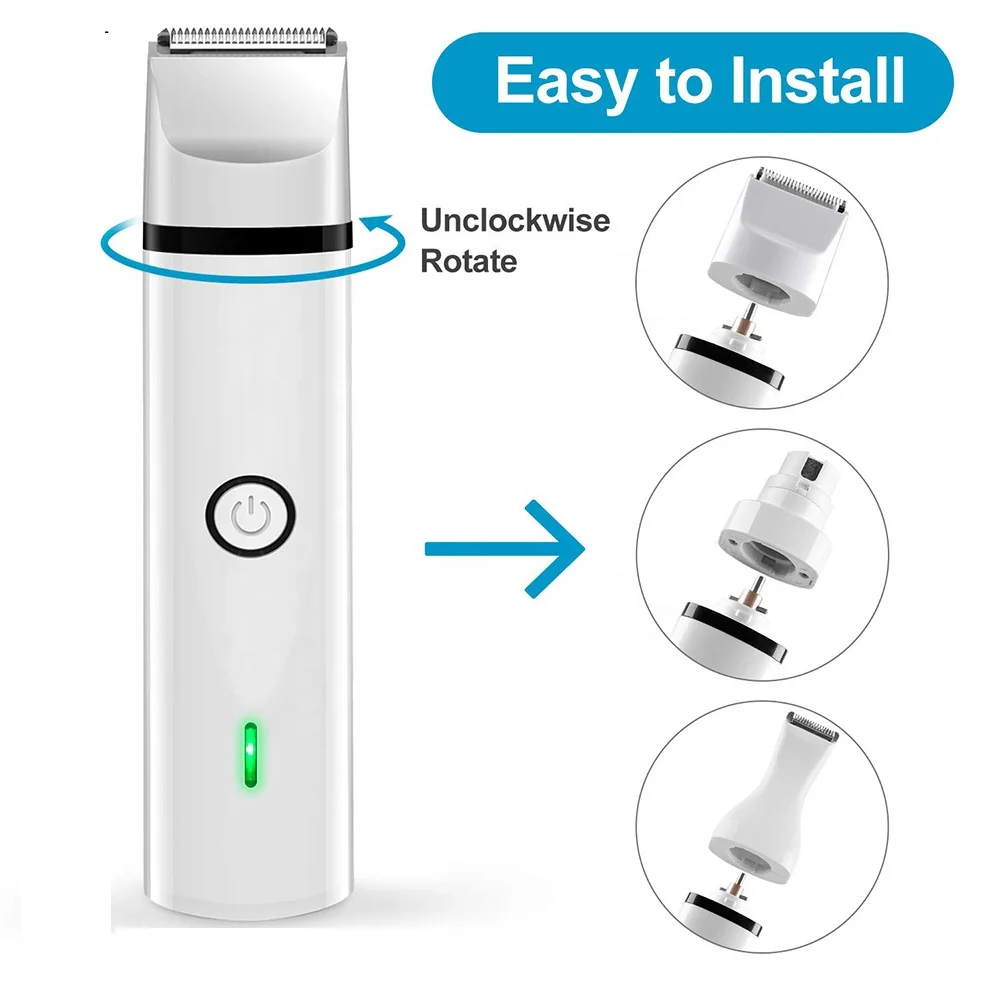 Easy to Install

Unclockwise Rotate