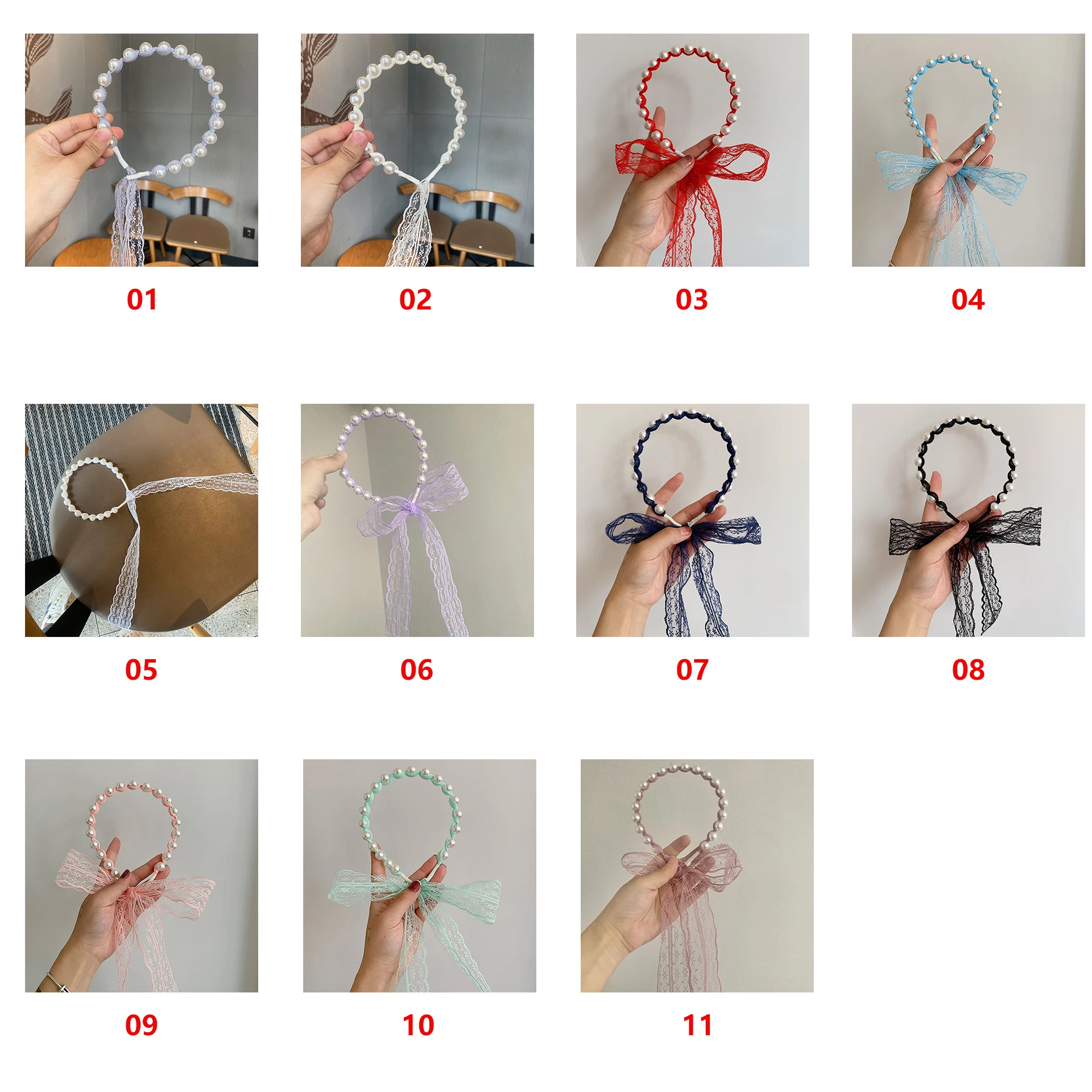 01

02

03

04

05

06

07

08

09

10

11