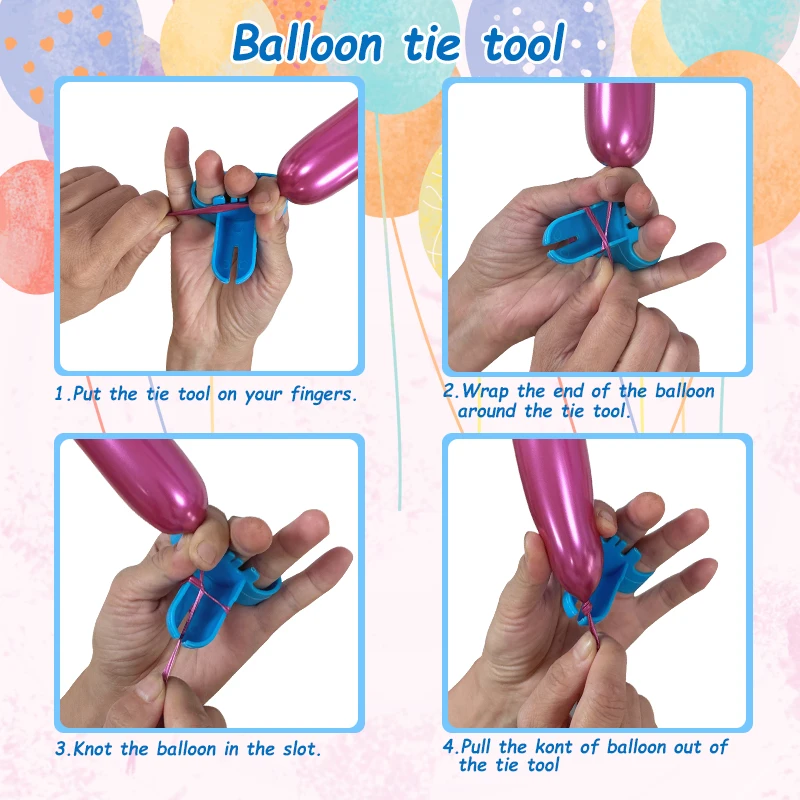 Balloon tie tool

1.Put the tie tool on your fingers.

2.Wrap the end of the balloon around the tie tool.

3.Knot the balloon in the slot.

4.Pull the kont of balloon out of the tie tool