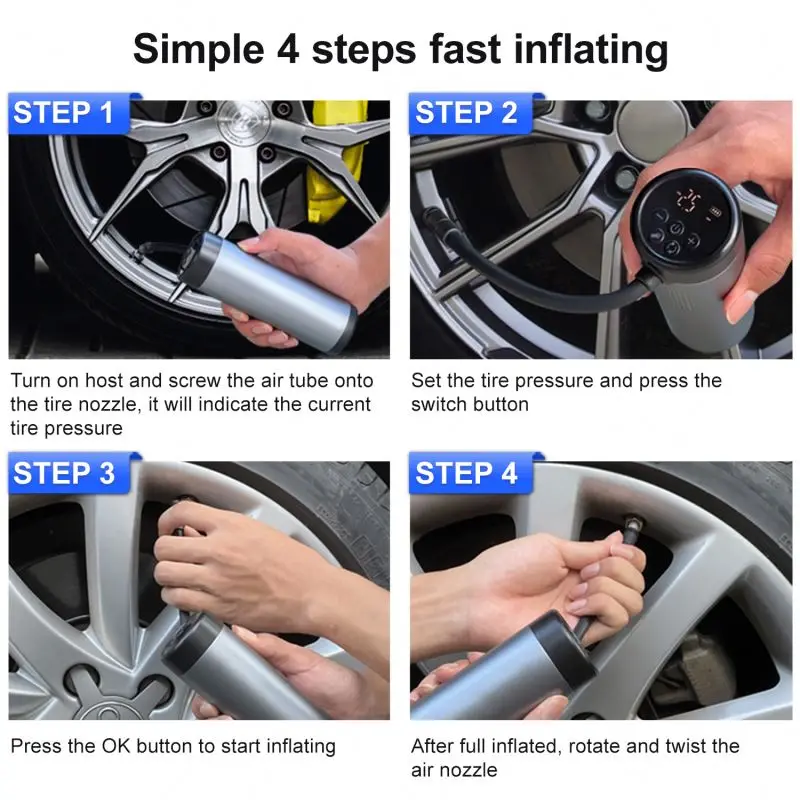 Simple 4 steps fast inflating

STEP 1

Turn on host and screw the air tube onto the tire nozzle, it will indicate the current tire pressure

STEP 2

Set the tire pressure and press the switch button

STEP 3

Press the OK button to start inflating

STEP 4

After full inflated, rotate and twist the air nozzle