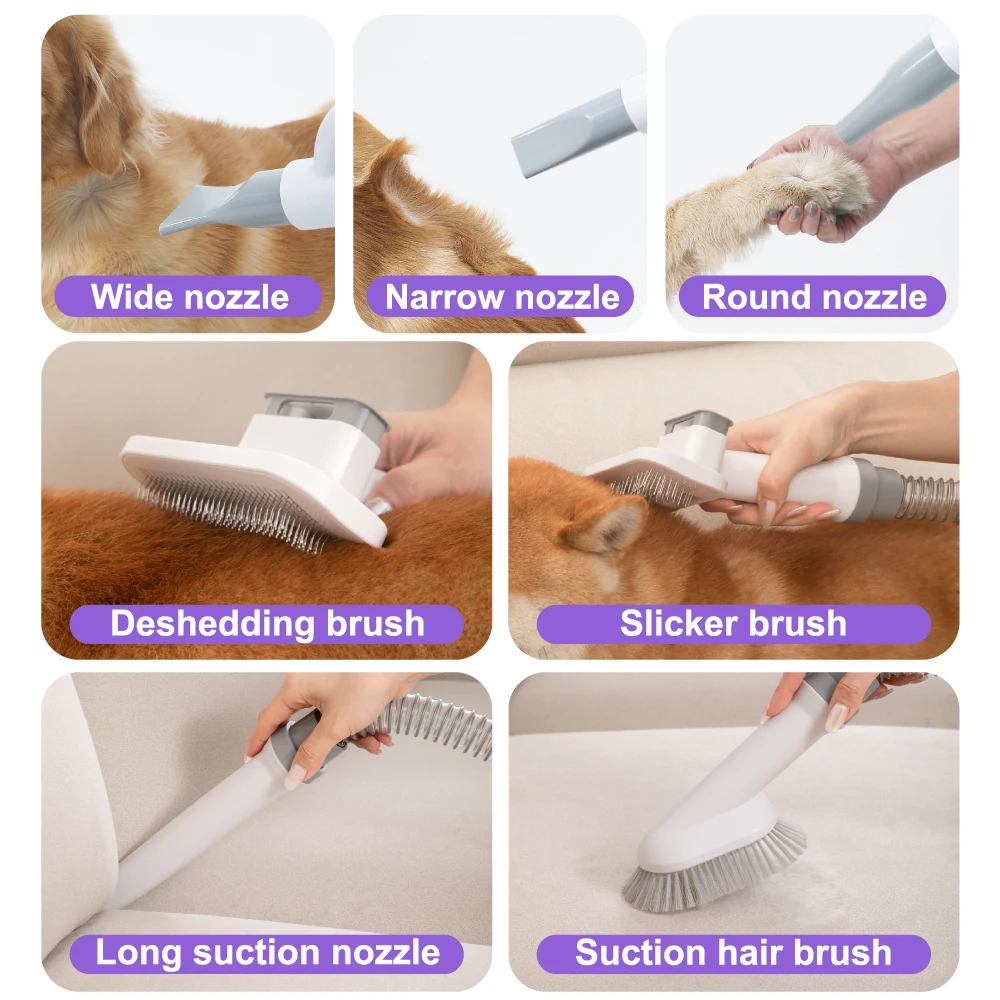 Wide nozzle

Narrow nozzle

Round nozzle

Deshedding brush

Slicker brush

Long suction nozzle

Suction hair brush