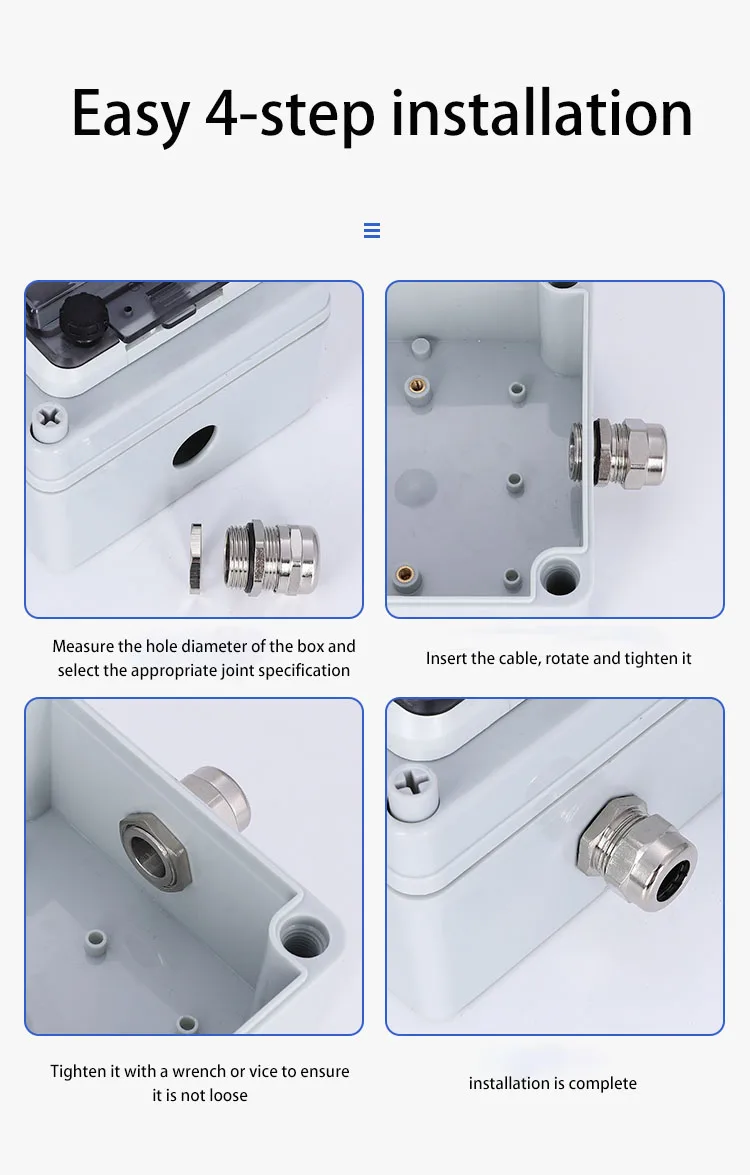 Easy 4-step installation

Measure the hole diameter of the box and select the appropriate joint specification

Insert the cable, rotate and tighten it

Tighten it with a wrench or vice to ensure it is not loose

installation is complete