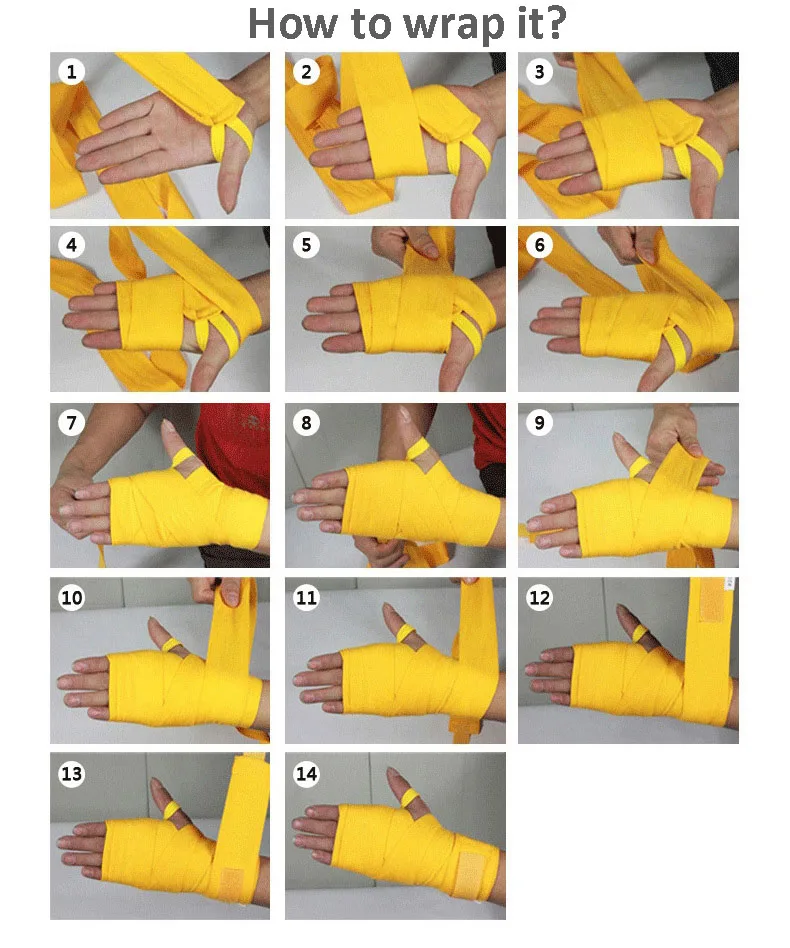 How to wrap it?

1

2

3

4

5

6

7

8

9

10

11

12

13

14