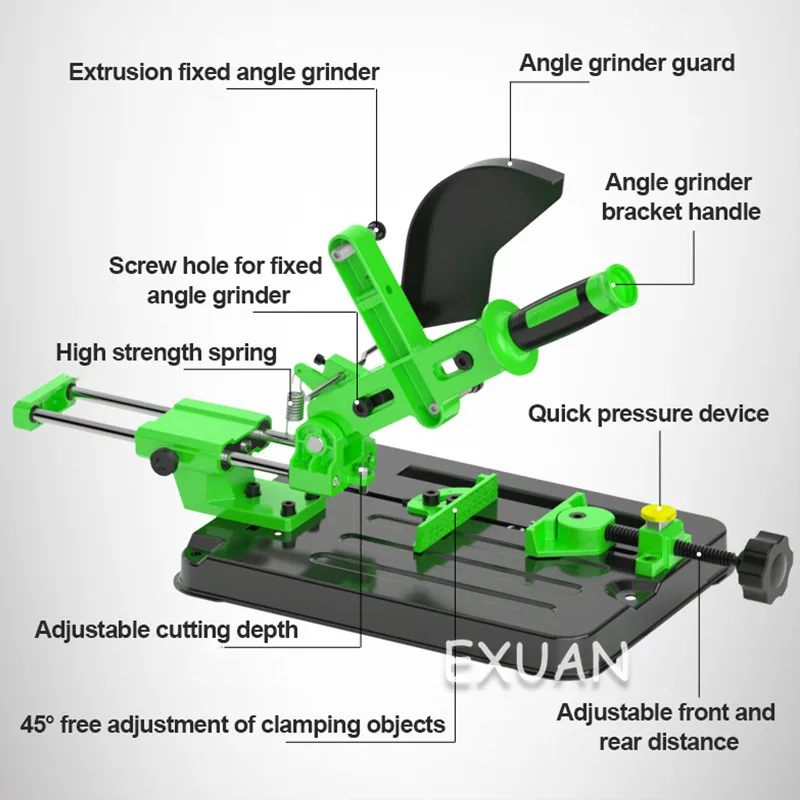 Extrusion fixed angle grinder

Angle grinder guard

Angle grinder bracket handle

Screw hole for fixed angle grinder

High strength spring

Quick pressure device

Adjustable cutting depth

EXUAN

45° free adjustment of clamping objects

Adjustable front and rear distance