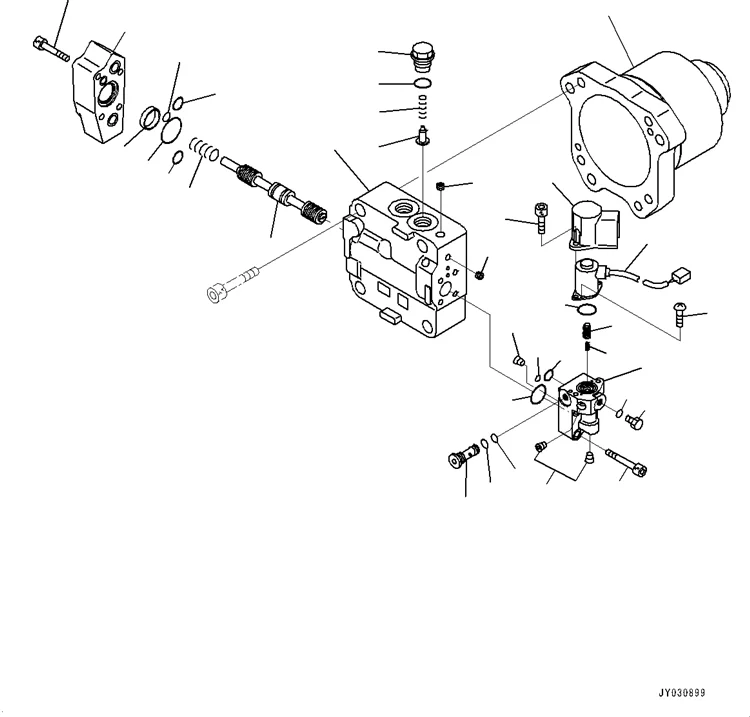 JY030899