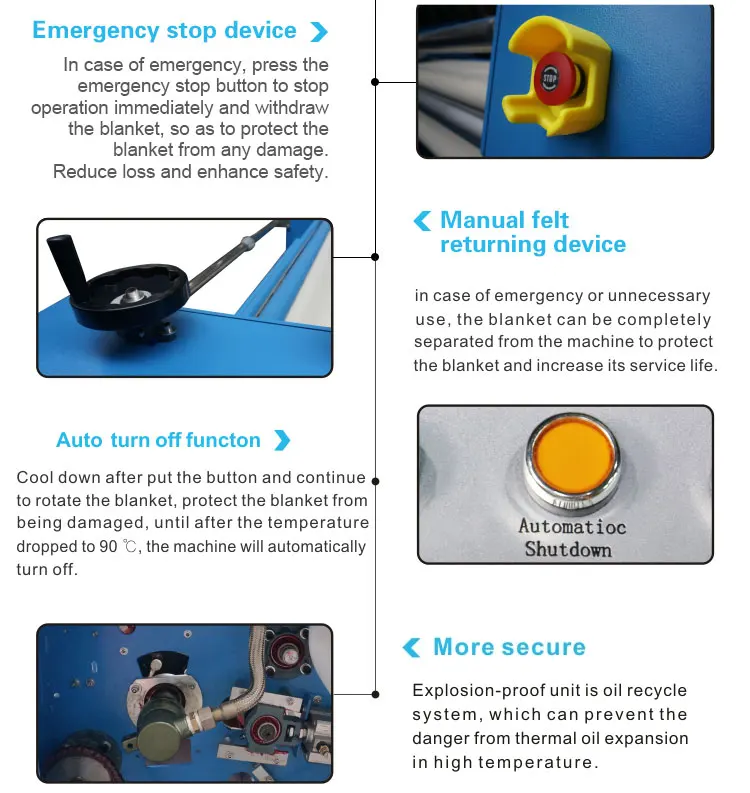 Emergency stop device

In case of emergency, press the emergency stop button to stop operation immediately and withdraw the blanket, so as to protect the blanket from any damage. Reduce loss and enhance safety.

STOP

Manual felt returning device

in case of emergency or unnecessary use, the blanket can be completely separated from the machine to protect the blanket and increase its service life.

Auto turn off functon

Cool down after put the button and continue to rotate the blanket, protect the blanket from being damaged, until after the temperature dropped to 90 ℃, the machine will automatically turn off.

Automatioc Shutdown

More secure

Explosion-proof unit is oil recycle system, which can prevent the danger from thermal oil expansion in high temperature.