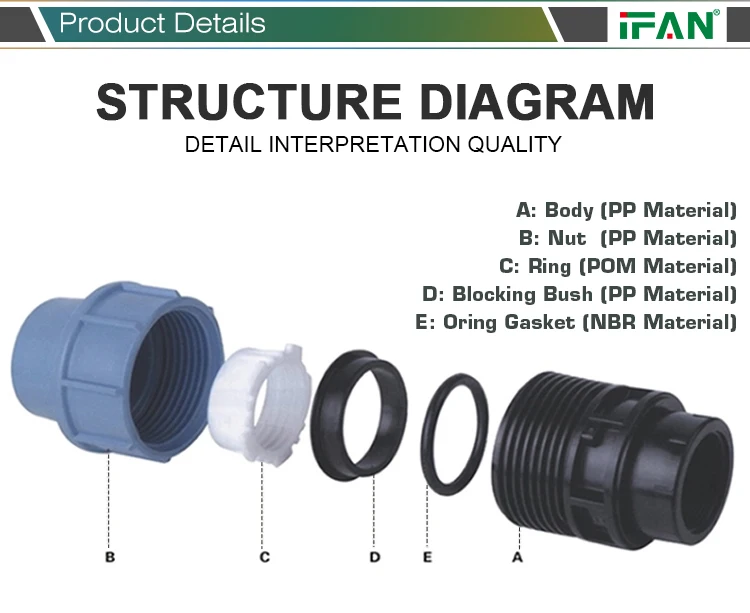 Product Details

IFAN®

STRUCTURE DIAGRAM

DETAIL INTERPRETATION QUALITY

A: Body (PP Material)
B: Nut (PP Material)
C: Ring (POM Material)
D: Blocking Bush (PP Material)
E: Oring Gasket (NBR Material)

B C D E A