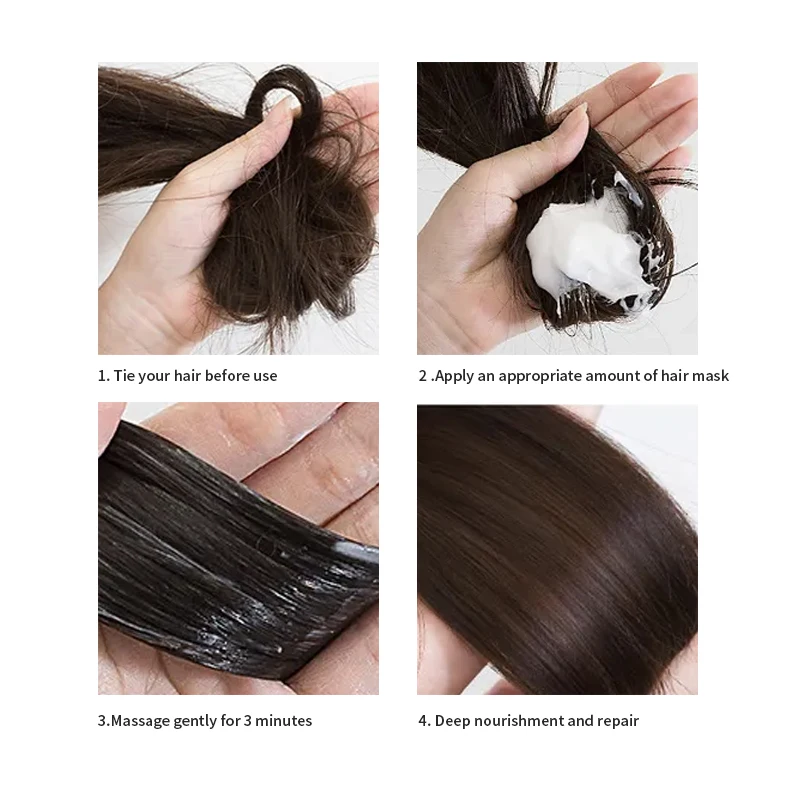 1. Tie your hair before use

2 .Apply an appropriate amount of hair mask

3.Massage gently for 3 minutes

4. Deep nourishment and repair