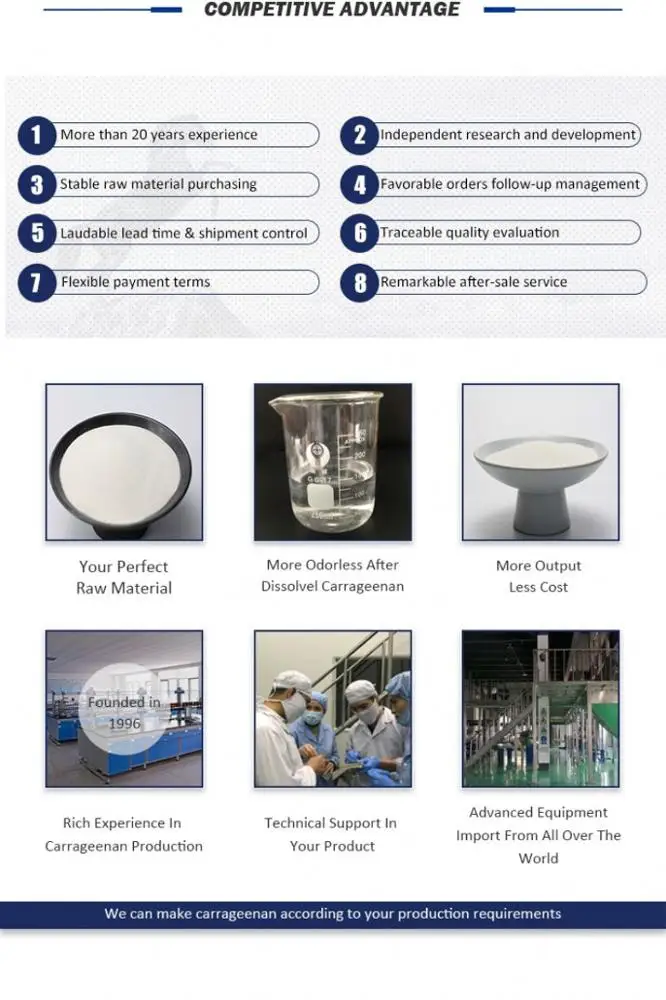 COMPETITIVE ADVANTAGE

1 More than 20 years experience

2 Independent research and development

3 Stable raw material purchasing

4 Favorable orders follow-up management

5 Laudable lead time & shipment control

6 Traceable quality evaluation

7 Flexible payment terms

8 Remarkable after-sale service

Your Perfect Raw Material

More Odorless After Dissolvel Carrageenan

More Output Less Cost

Founded in 1996

Rich Experience In Carrageenan Production

Technical Support In Your Product

Advanced Equipment Import From All Over The World

We can make carrageenan according to your production requirements