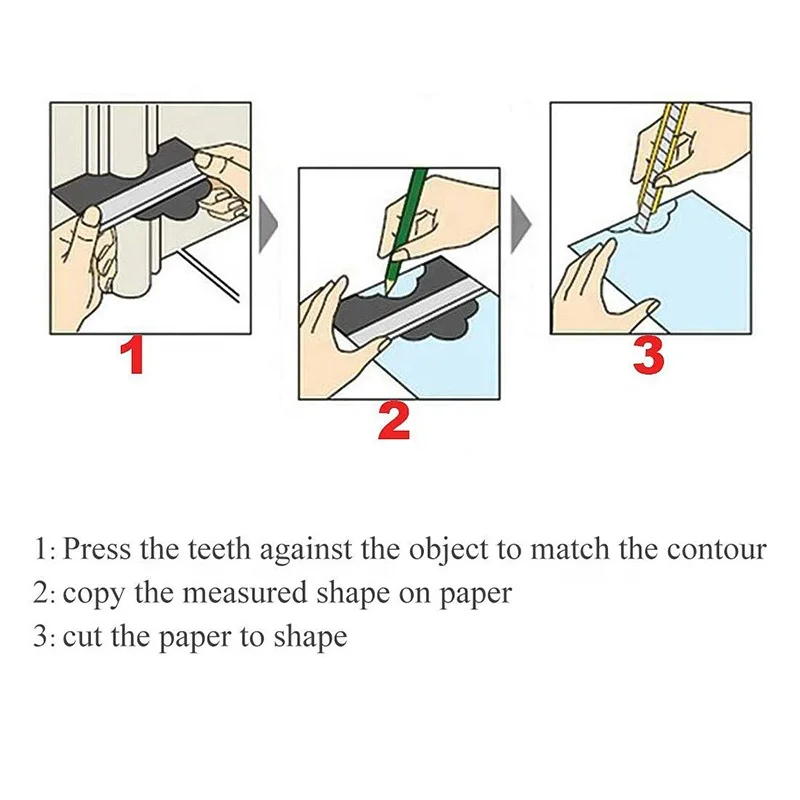 1

2

3

1: Press the teeth against the object to match the contour
2: copy the measured shape on paper
3: cut the paper to shape