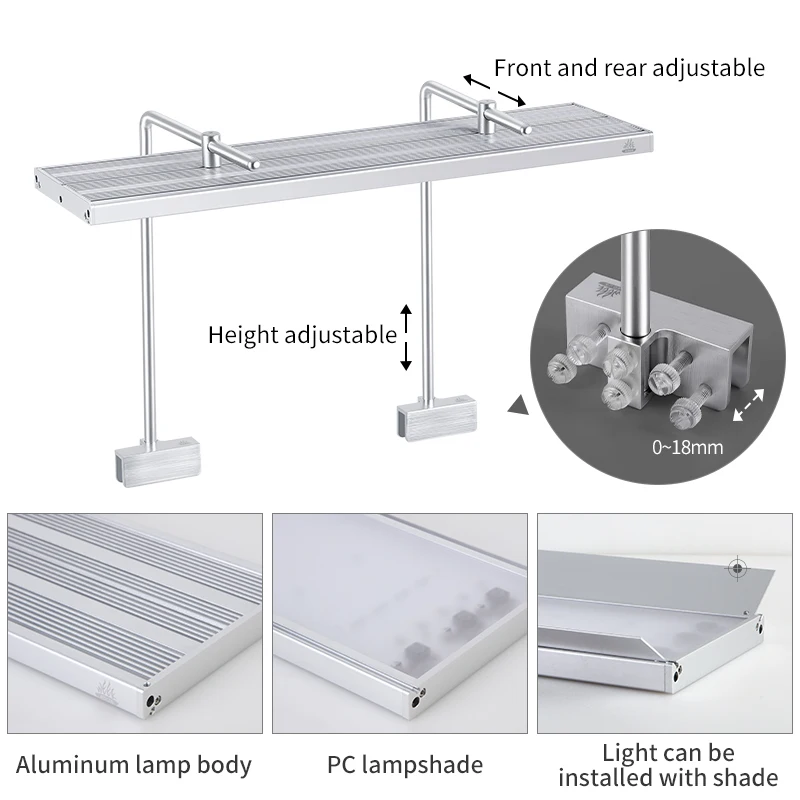 Front and rear adjustable

Height adjustable

0~18mm

Aluminum lamp body

PC lampshade

Light can be installed with shade