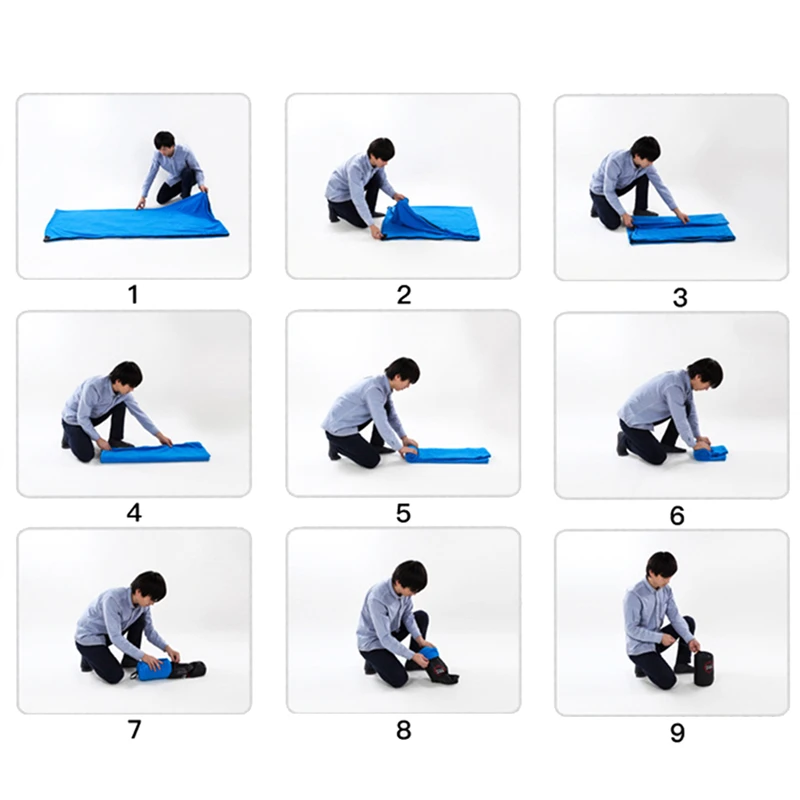 1
2
3
4
5
6
7
8
9