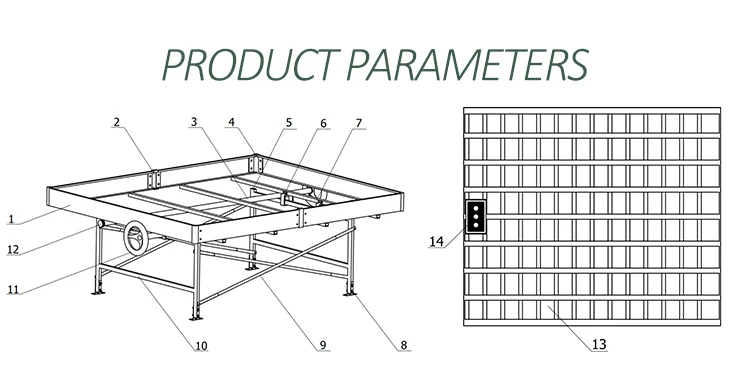 PRODUCT PARAMETERS

2
3
4
5
6
7
1
12
11
10
9
8
14
13