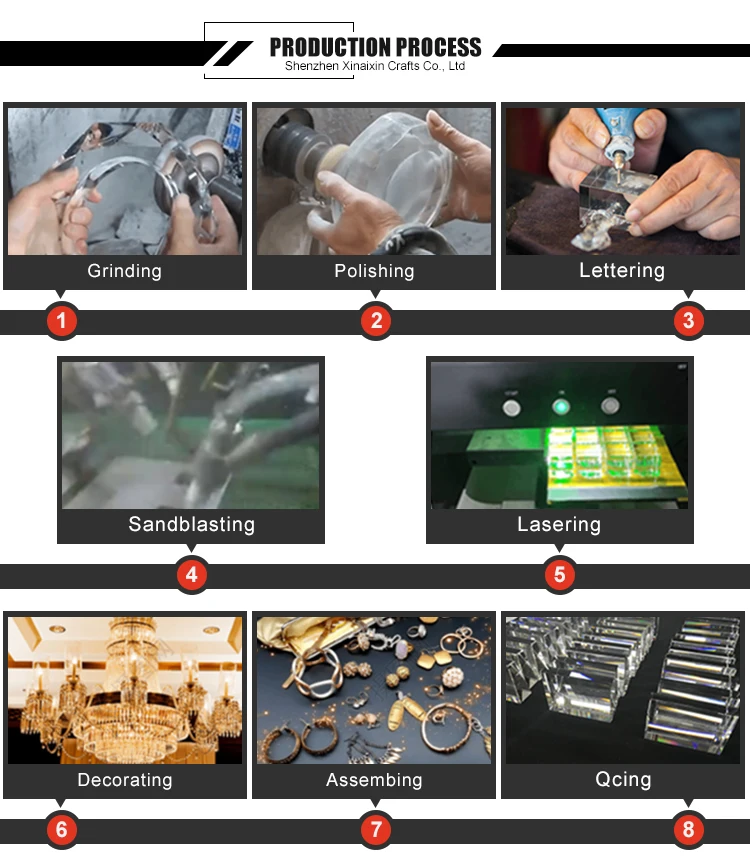 PRODUCTION PROCESS
Shenzhen Xinaixin Crafts Co., Ltd

Grinding
Polishing
Lettering
1
2
3

Sandblasting
Lasering
4
5

Decorating
Assembing
Qcing
6
7
8